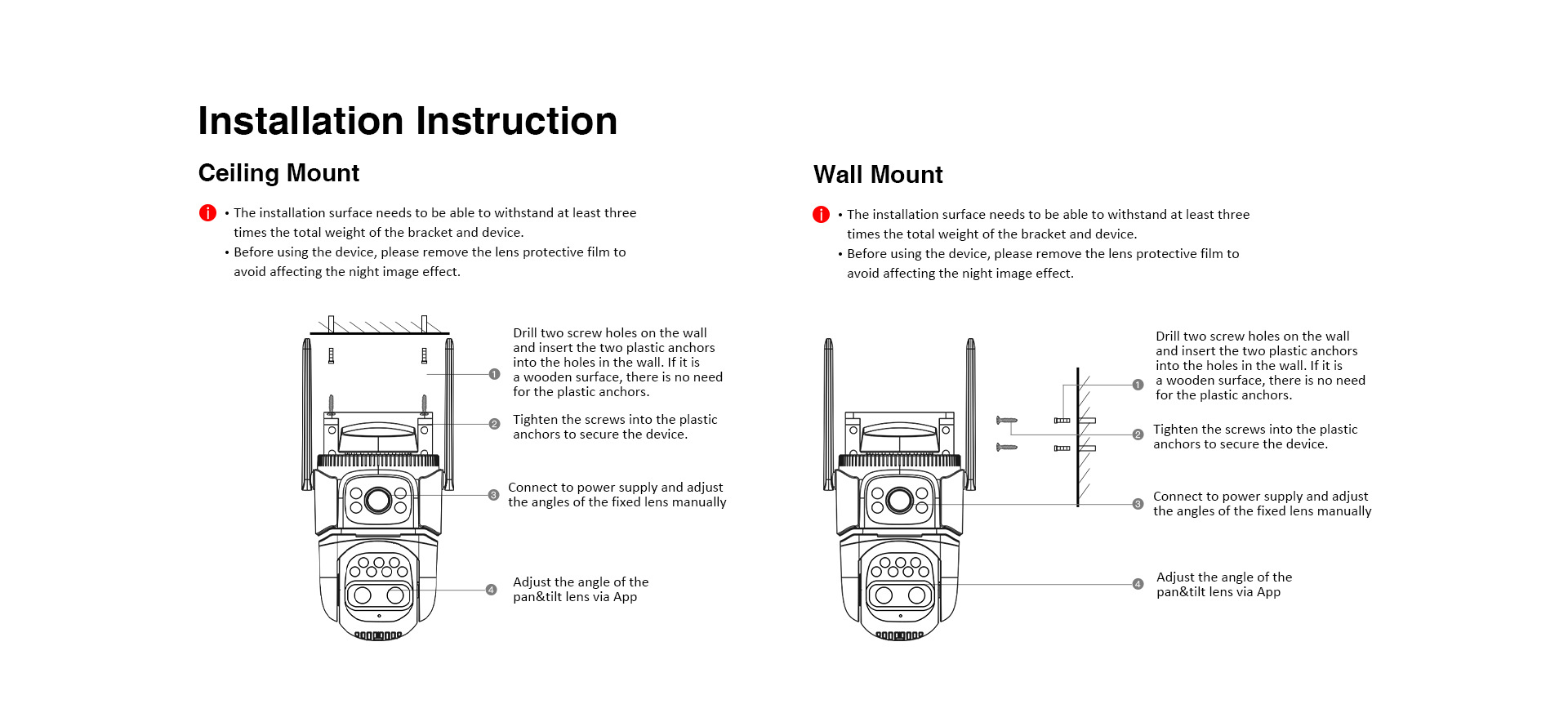 Installation Instruction

Ceiling Mount

• The installation surface needs to be able to withstand at least three times the total weight of the bracket and device.
• Before using the device, please remove the lens protective film to avoid affecting the night image effect.

1 Drill two screw holes on the wall and insert the two plastic anchors into the holes in the wall. If it is a wooden surface, there is no need for the plastic anchors.

2 Tighten the screws into the plastic anchors to secure the device.

3 Connect to power supply and adjust the angles of the fixed lens manually

4 Adjust the angle of the pan&tilt lens via App

Wall Mount

• The installation surface needs to be able to withstand at least three times the total weight of the bracket and device.
• Before using the device, please remove the lens protective film to avoid affecting the night image effect.

1 Drill two screw holes on the wall and insert the two plastic anchors into the holes in the wall. If it is a wooden surface, there is no need for the plastic anchors.

2 Tighten the screws into the plastic anchors to secure the device.

3 Connect to power supply and adjust the angles of the fixed lens manually

4 Adjust the angle of the pan&tilt lens via App