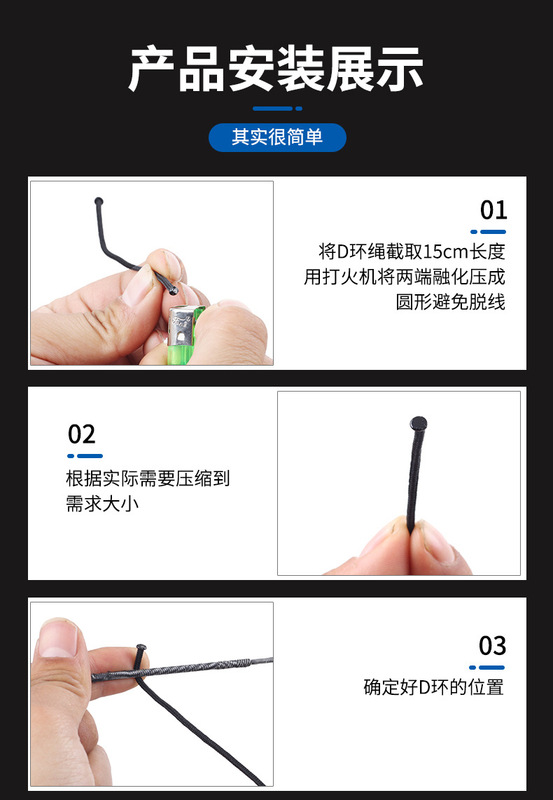 产品安装展示

其实很简单

01

将D环绳截取15cm长度用打火机将两端融化压成圆形避免脱线

02

根据实际需要压缩到需求大小

03

确定好D环的位置