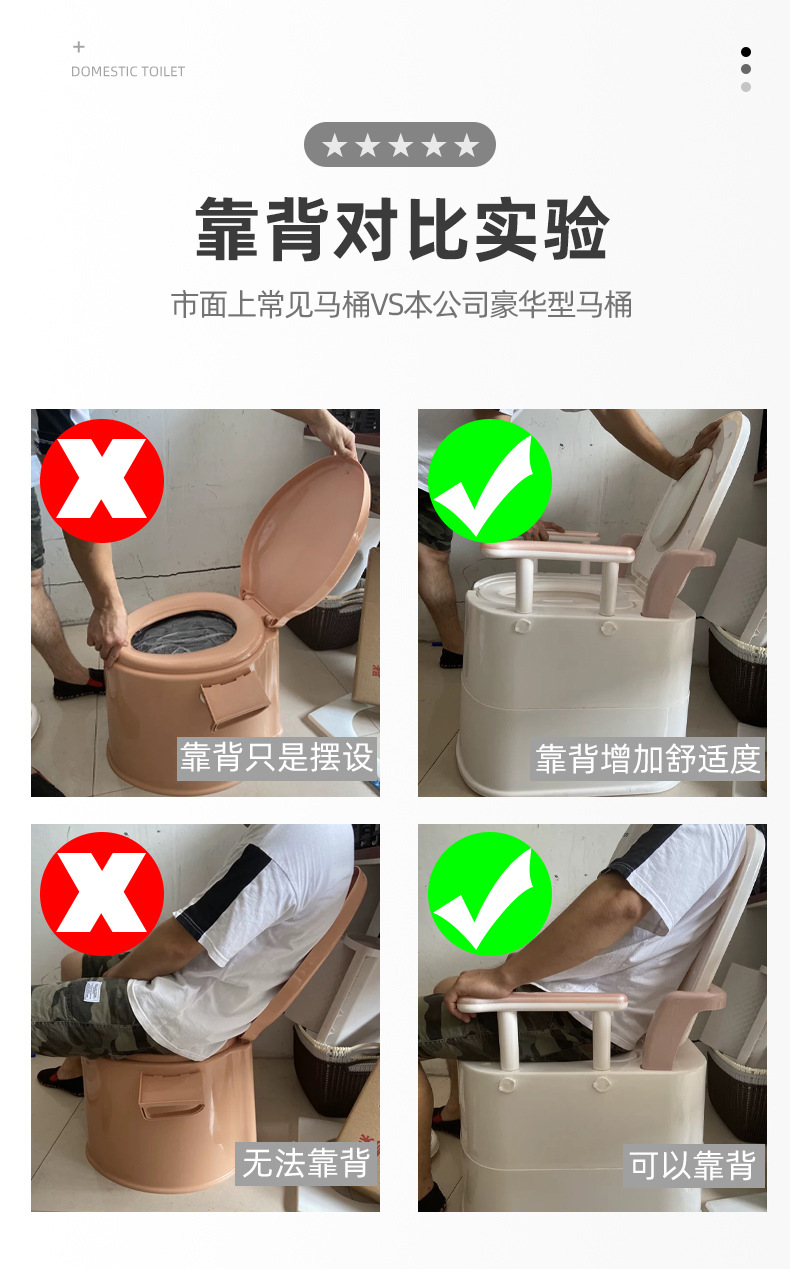 +
DOMESTIC TOILET

★★★★★

靠背对比实验

市面上常见马桶VS本公司豪华型马桶

靠背只是摆设

靠背增加舒适度

无法靠背

可以靠背