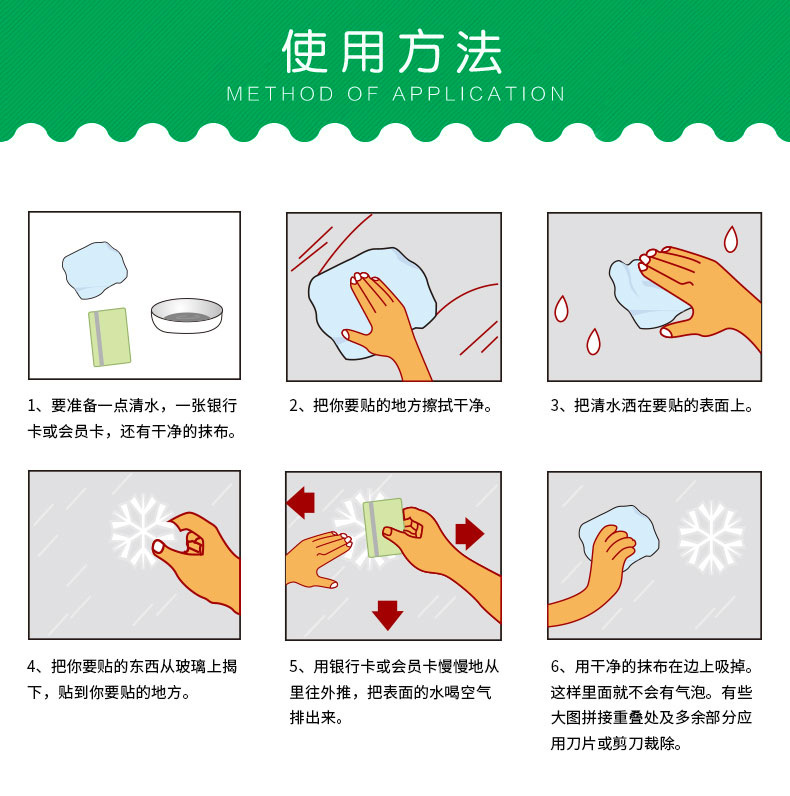 使用方法

METHOD OF APPLICATION

1、要准备一点清水，一张银行卡或会员卡，还有干净的抹布。

2、把你要贴的地方擦拭干净。

3、把清水洒在要贴的表面上。

4、把你要贴的东西从玻璃上揭下，贴到你要贴的地方。

5、用银行卡或会员卡慢慢地从里往外推，把表面的水喝空气排出来。

6、用干净的抹布在边上吸掉。这样里面就不会有气泡。有些大图拼接重叠处及多余部分应用刀片或剪刀裁除。