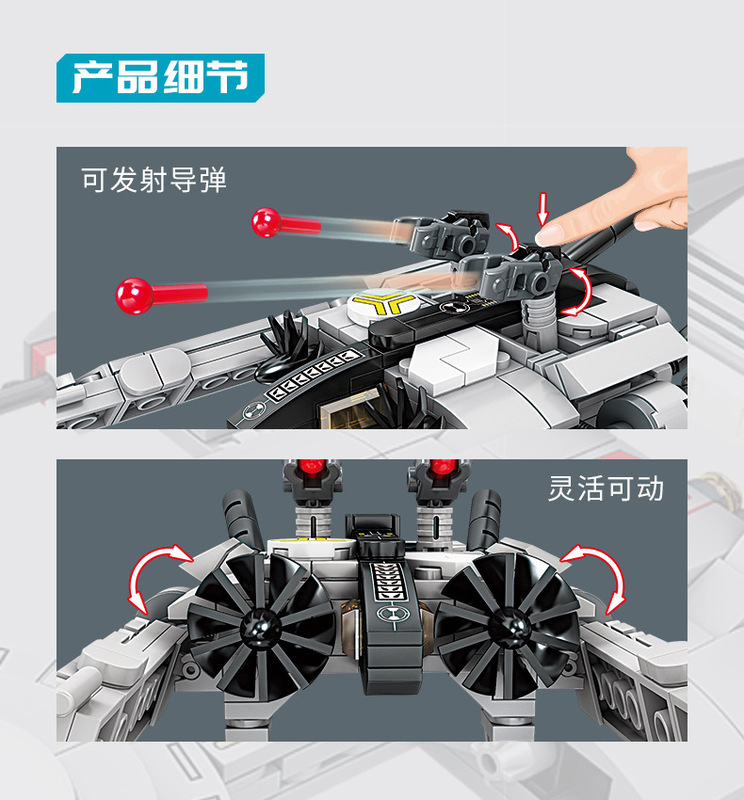 产品细节

可发射导弹

灵活可动