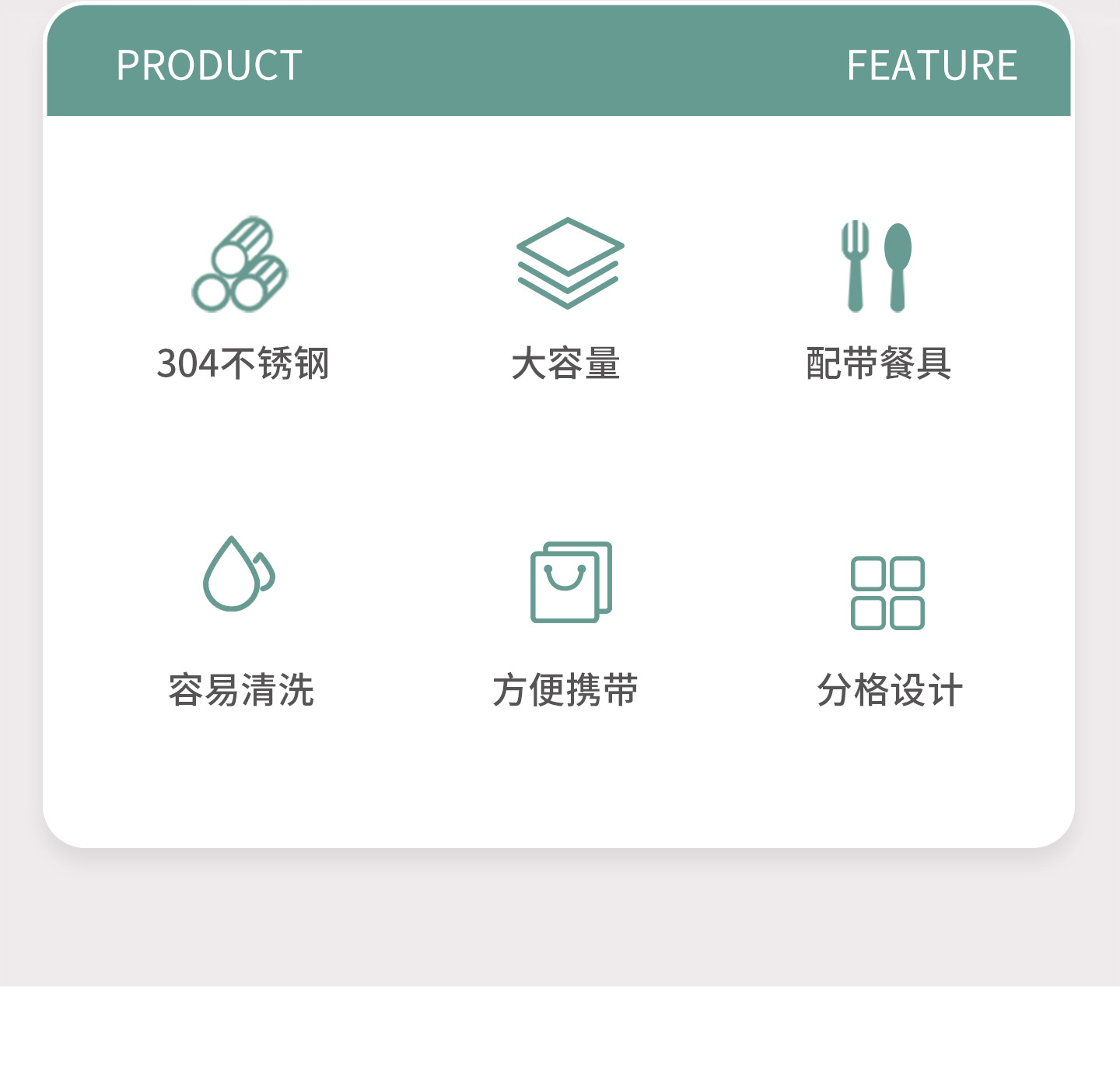 PRODUCT FEATURE

304不锈钢 大容量 配带餐具

容易清洗 方便携带 分格设计