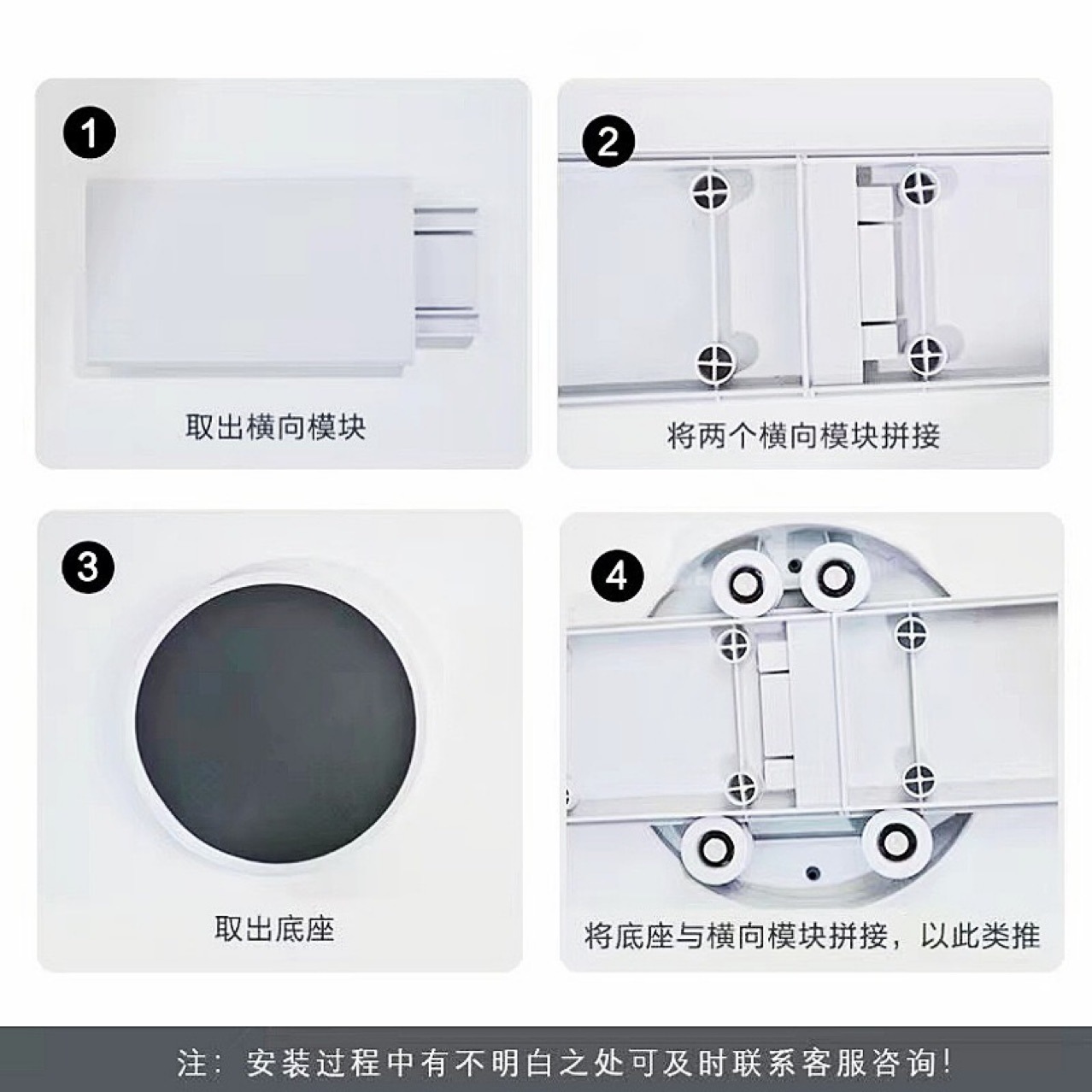 1

取出横向模块

2

将两个横向模块拼接

3

取出底座

4

将底座与横向模块拼接，以此类推

注：安装过程中有不明白之处可及时联系客服咨询！