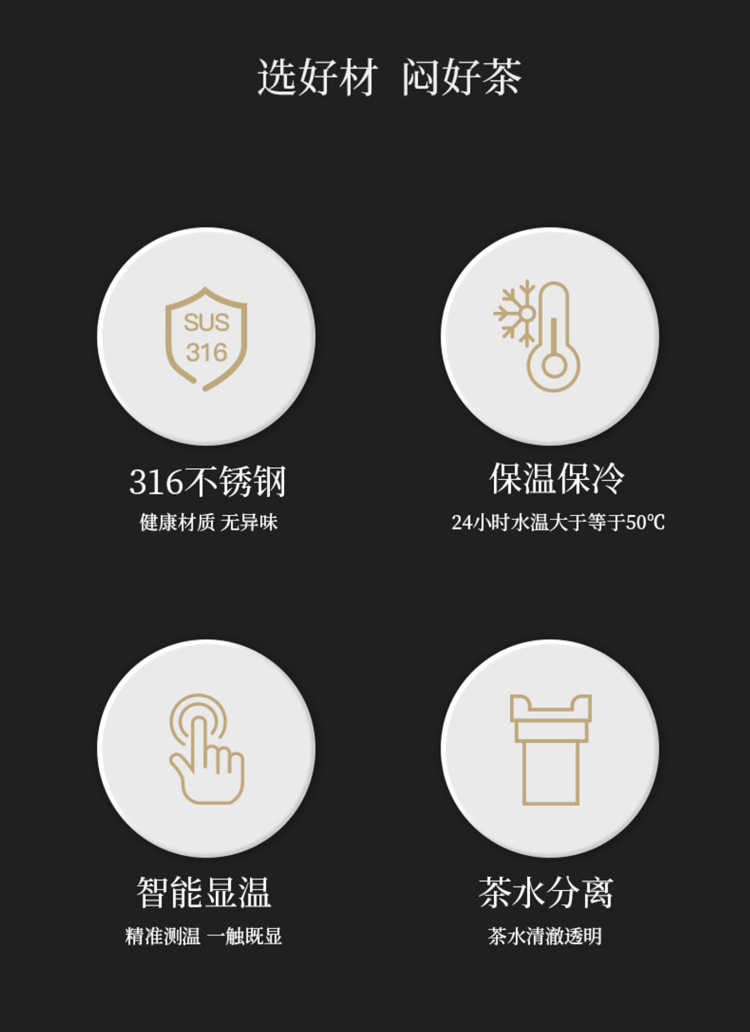 选好材 闷好茶

SUS
316

316不锈钢
健康材质 无异味

保温保冷
24小时水温大于等于50℃

智能显温
精准测温 一触既显

茶水分离
茶水清澈透明