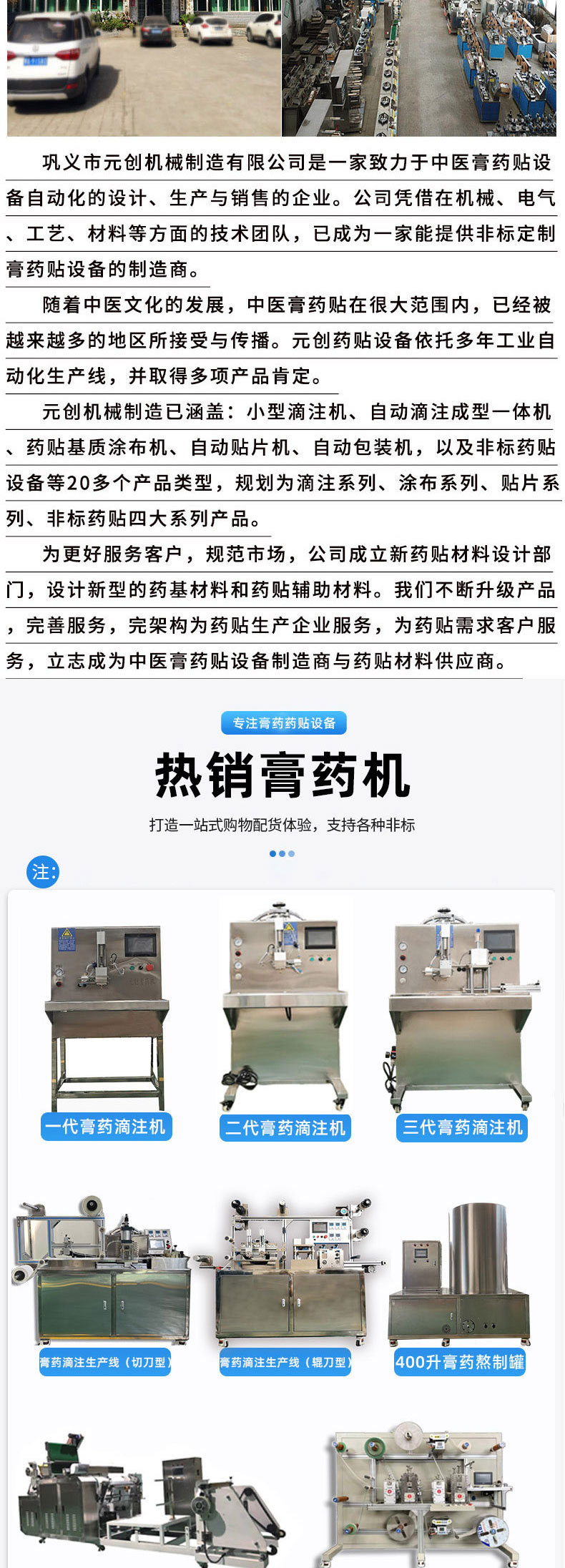 巩义市元创机械制造有限公司是一家致力于中医膏药贴设备自动化的设计、生产与销售的企业。公司凭借在机械、电气、工艺、材料等方面的技术团队，已成为一家能提供非标定制膏药贴设备的制造商。

随着中医文化的发展，中医膏药贴在很大范围内，已经被越来越多的地区所接受与传播。元创药贴设备依托多年工业自动化生产线，并取得多项产品肯定。

元创机械制造已涵盖：小型滴注机、自动滴注成型一体机、药贴基质涂布机、自动贴片机、自动包装机，以及非标药贴设备等20多个产品类型，规划为滴注系列、涂布系列、贴片系列、非标药贴四大系列产品。

为更好服务客户，规范市场，公司成立新药贴材料设计部门，设计新型的药基材料和药贴辅助材料。我们不断升级产品，完善服务，完架构为药贴生产企业服务，为药贴需求客户服务，立志成为中医膏药贴设备制造商与药贴材料供应商。

专注膏药药贴设备

热销膏药机

打造一站式购物配货体验，支持各种非标

注:

一代膏药滴注机

二代膏药滴注机

三代膏药滴注机

膏药滴注生产线（切刀型）

膏药滴注生产线（辊刀型）

400升膏药熬制罐