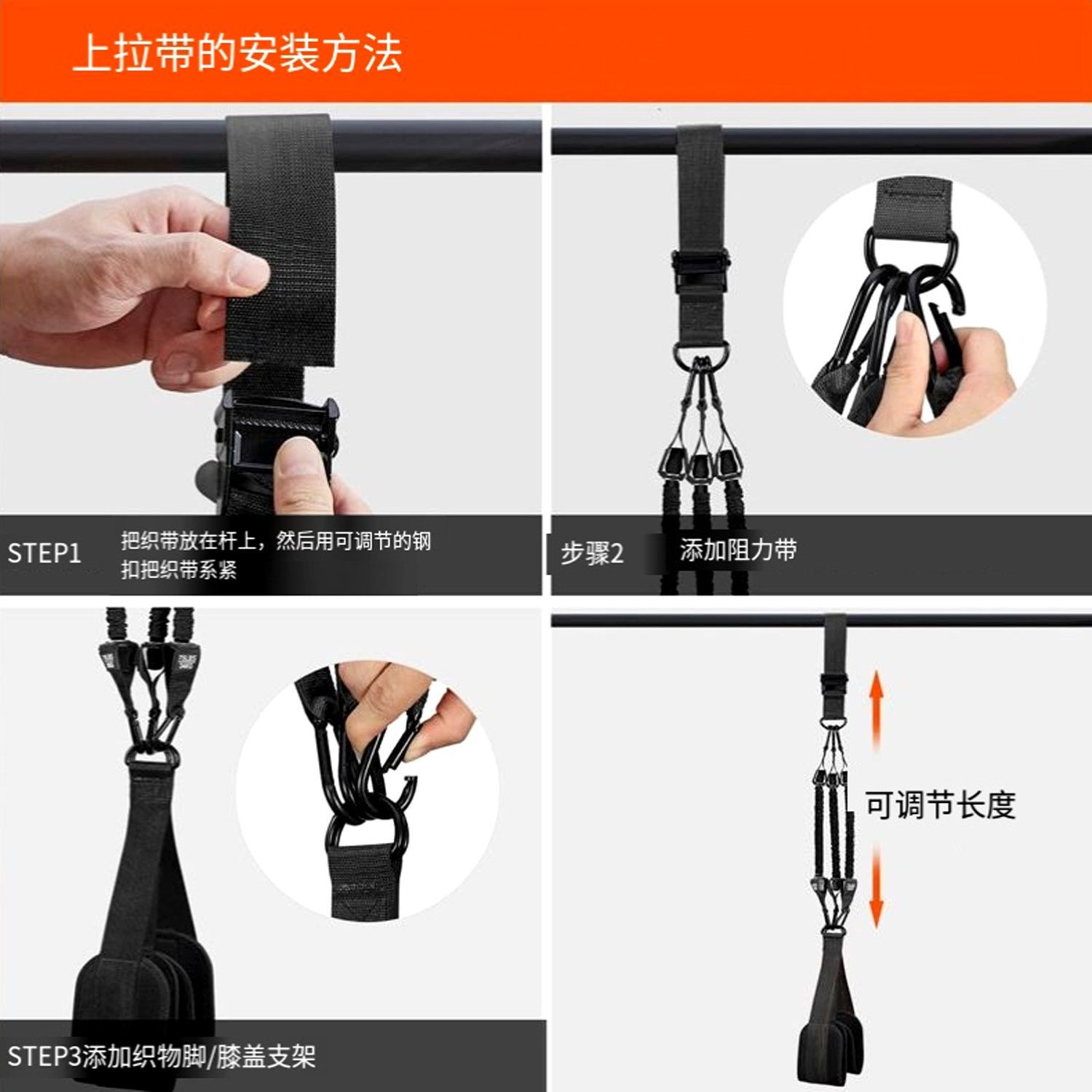 上拉带的安装方法

STEP1 把织带放在杆上，然后用可调节的钢扣把织带系紧

步骤2 添加阻力带

STEP3添加织物脚/膝盖支架

可调节长度