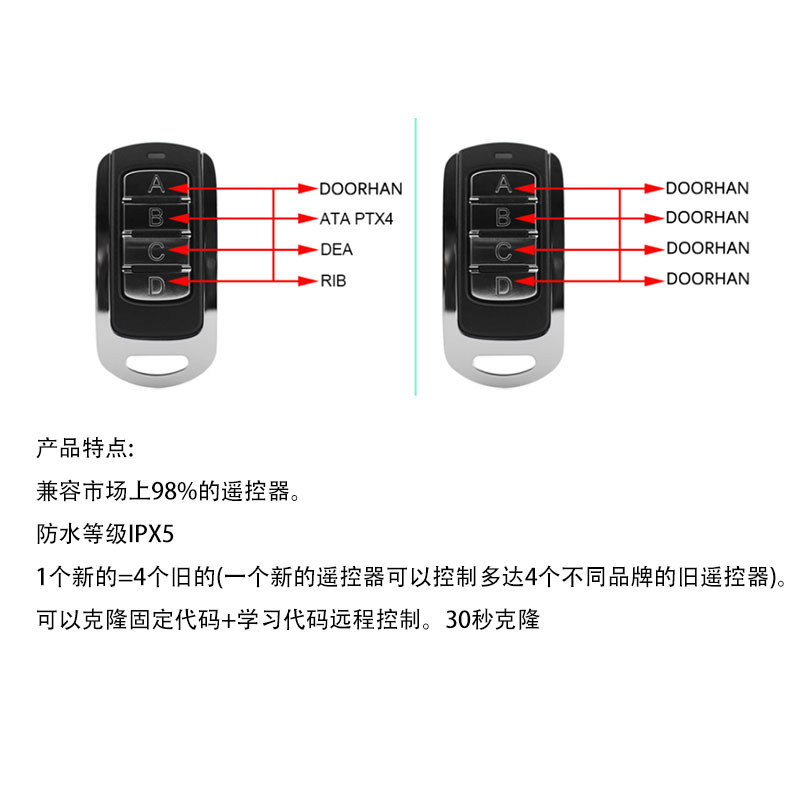 A
B
C
D

DOORHAN
ATA PTX4
DEA
RIB

A
B
C
D

DOORHAN
DOORHAN
DOORHAN
DOORHAN

产品特点:

兼容市场上98%的遥控器。

防水等级IPX5

1个新的=4个旧的(一个新的遥控器可以控制多达4个不同品牌的旧遥控器)。

可以克隆固定代码+学习代码远程控制。30秒克隆