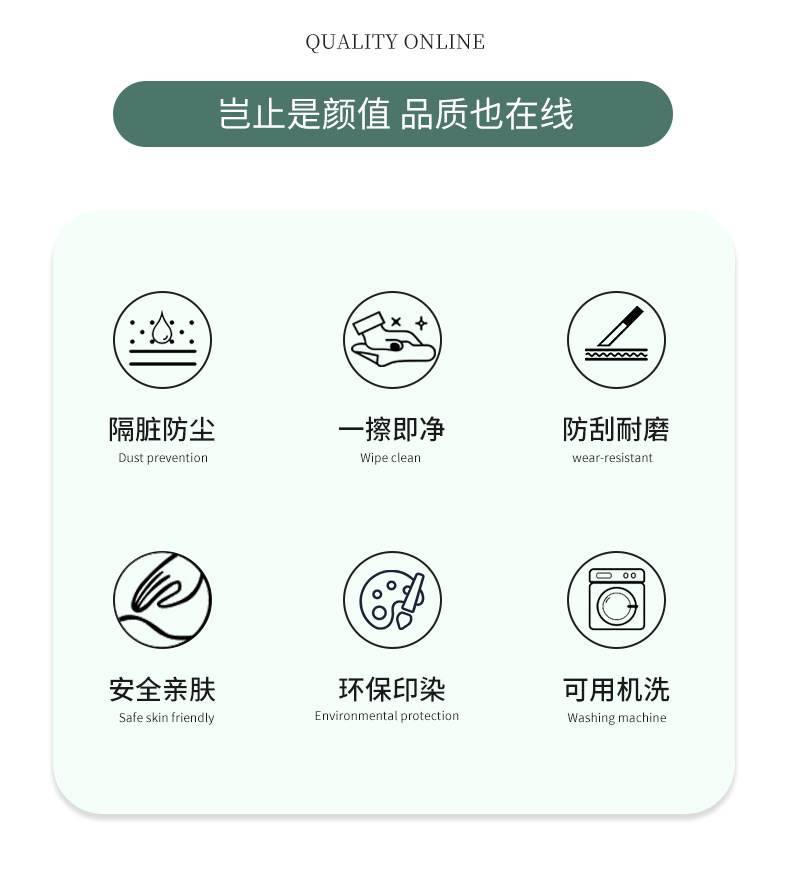 QUALITY ONLINE

岂止是颜值 品质也在线

隔脏防尘
Dust prevention

一擦即净
Wipe clean

防刮耐磨
wear-resistant

安全亲肤
Safe skin friendly

环保印染
Environmental protection

可用机洗
Washing machine