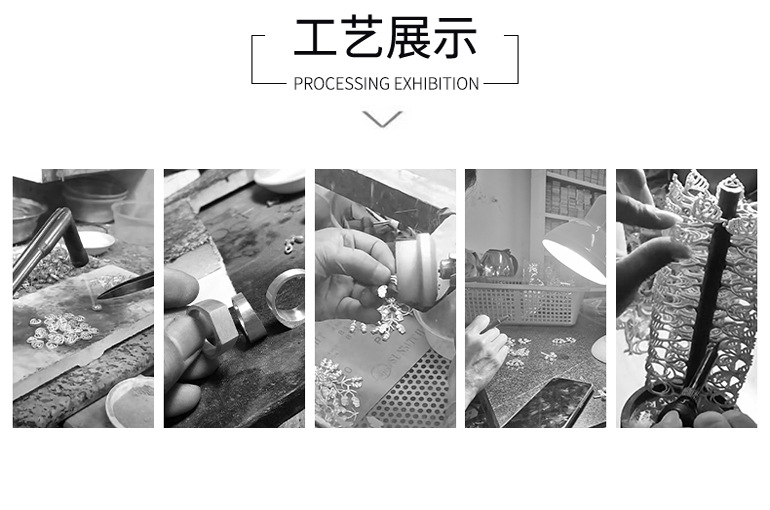 工艺展示

PROCESSING EXHIBITION