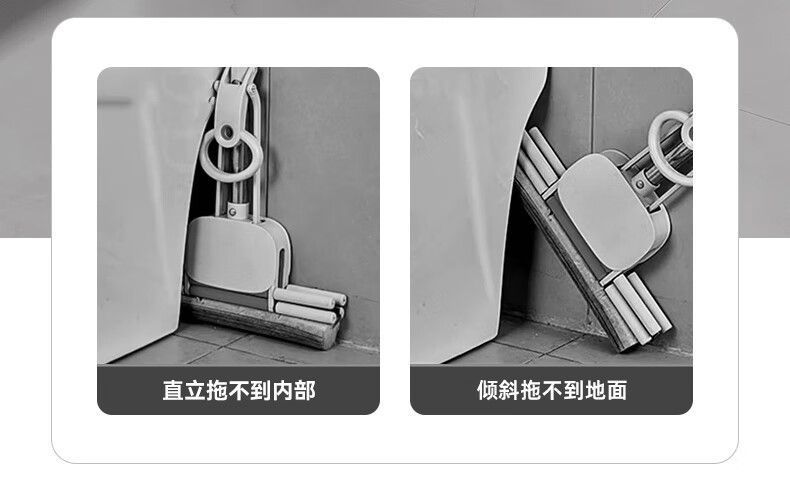 直立拖不到内部

倾斜拖不到地面