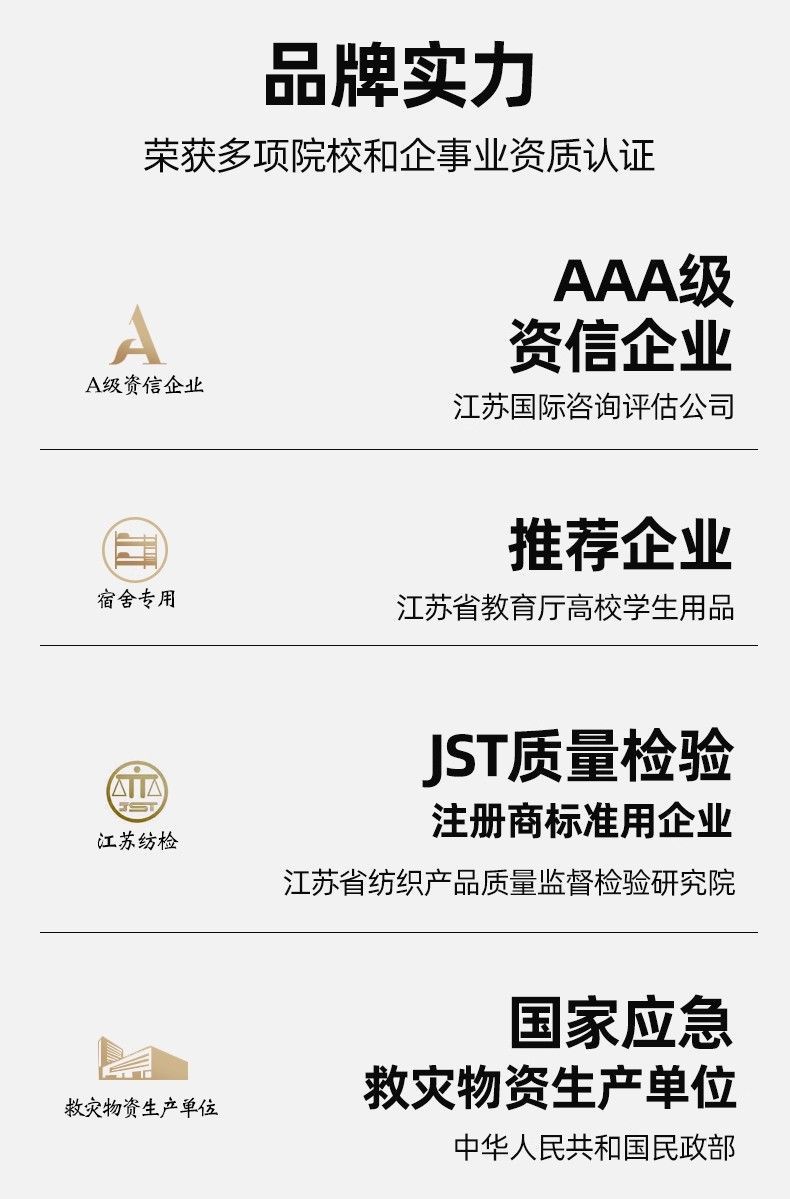 品牌实力

荣获多项院校和企事业资质认证

A级资信企业

AAA级
资信企业

江苏国际咨询评估公司

宿舍专用

推荐企业

江苏省教育厅高校学生用品

JST

江苏纺检

JST质量检验
注册商标准用企业

江苏省纺织产品质量监督检验研究院

救灾物资生产单位

国家应急
救灾物资生产单位

中华人民共和国民政部