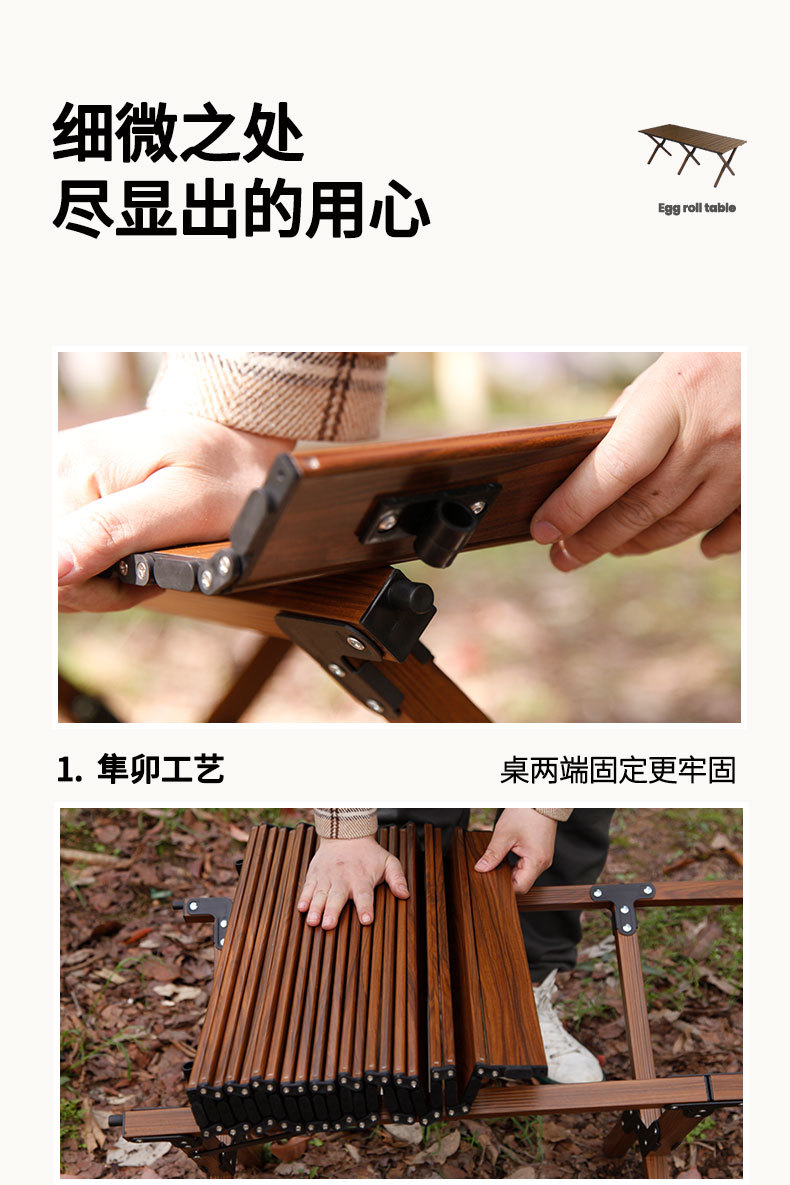 细微之处
尽显出的用心

Egg roll table

1. 隼卯工艺

桌两端固定更牢固