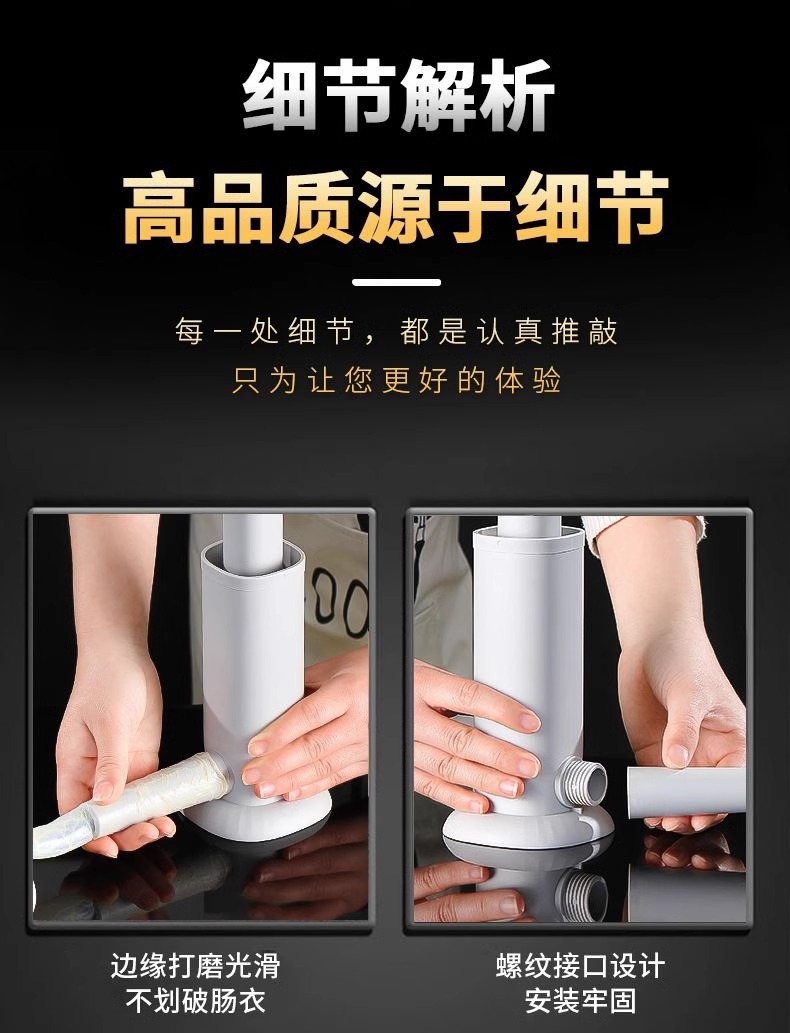 细节解析

高品质源于细节

每一处细节，都是认真推敲
只为让您更好的体验

边缘打磨光滑
不划破肠衣

螺纹接口设计
安装牢固