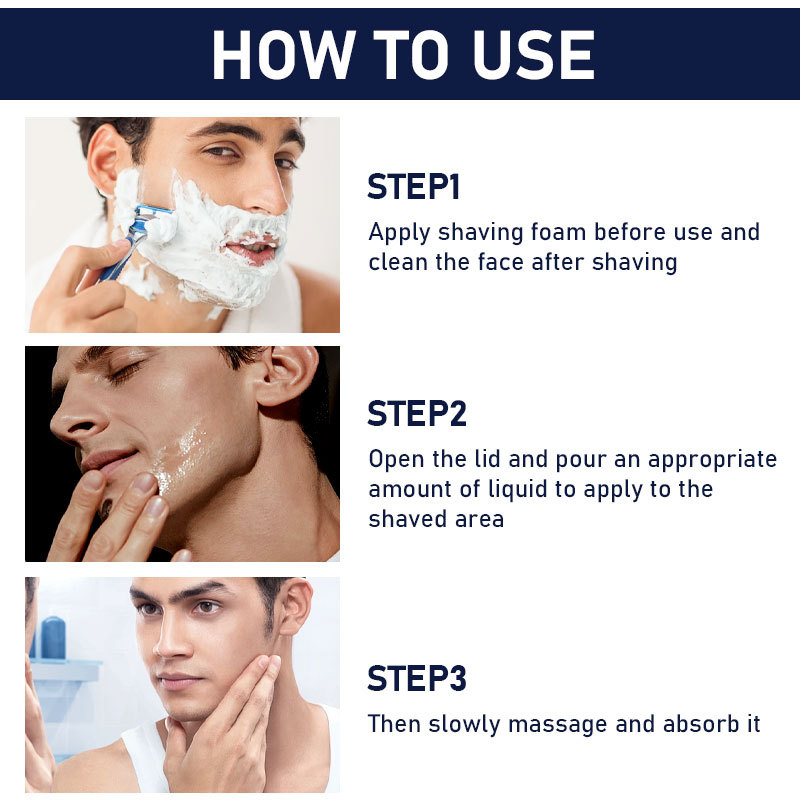 HOW TO USE

STEP1

Apply shaving foam before use and clean the face after shaving

STEP2

Open the lid and pour an appropriate amount of liquid to apply to the shaved area

STEP3

Then slowly massage and absorb it