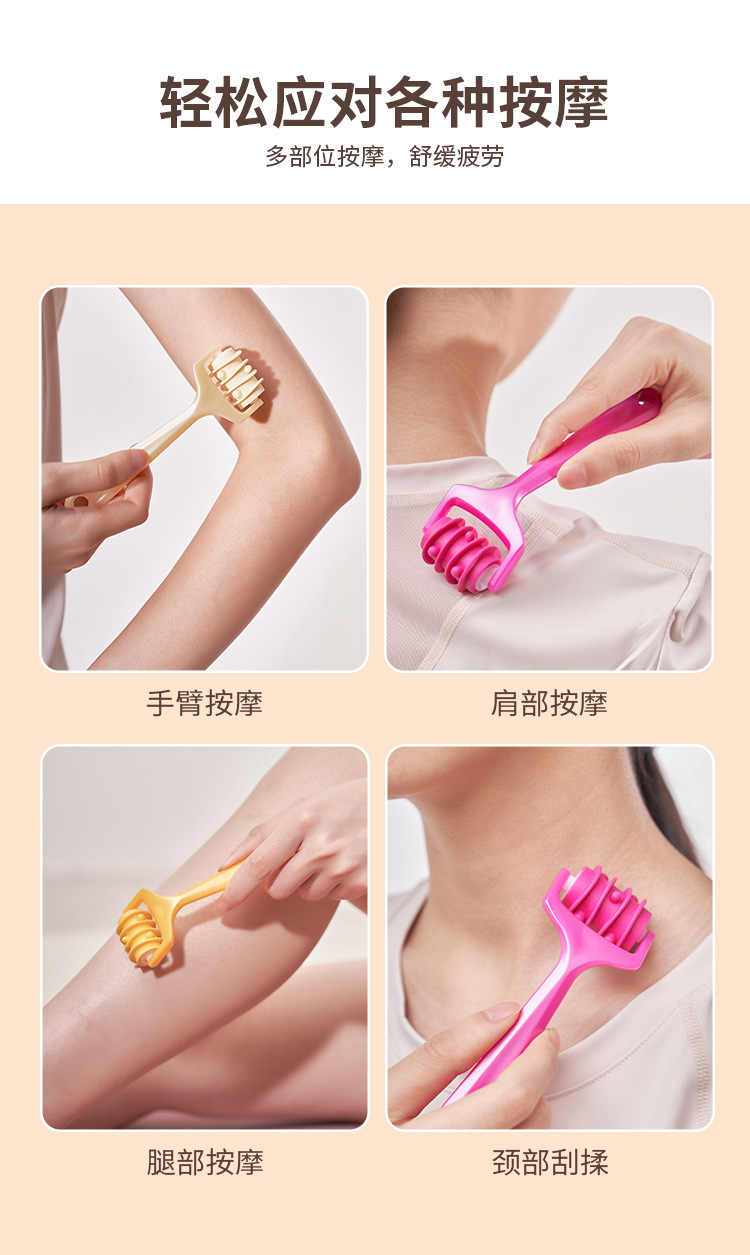 轻松应对各种按摩

多部位按摩，舒缓疲劳

手臂按摩

肩部按摩

腿部按摩

颈部刮揉