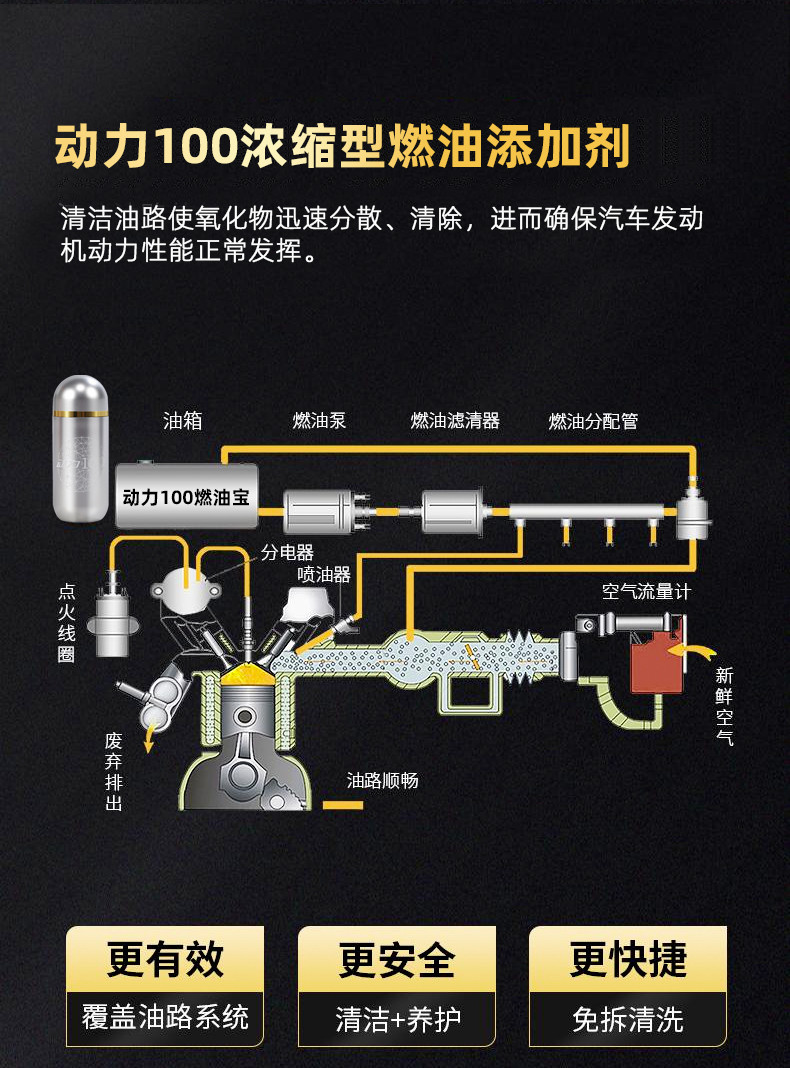 动力100浓缩型燃油添加剂

清洁油路使氧化物迅速分散、清除，进而确保汽车发动机动力性能正常发挥。

油箱

燃油泵

燃油滤清器

燃油分配管

动力100燃油宝

分电器

喷油器

点火线圈

空气流量计

新鲜空气

废弃排出

油路顺畅

更有效

覆盖油路系统

更安全

清洁+养护

更快捷

免拆清洗