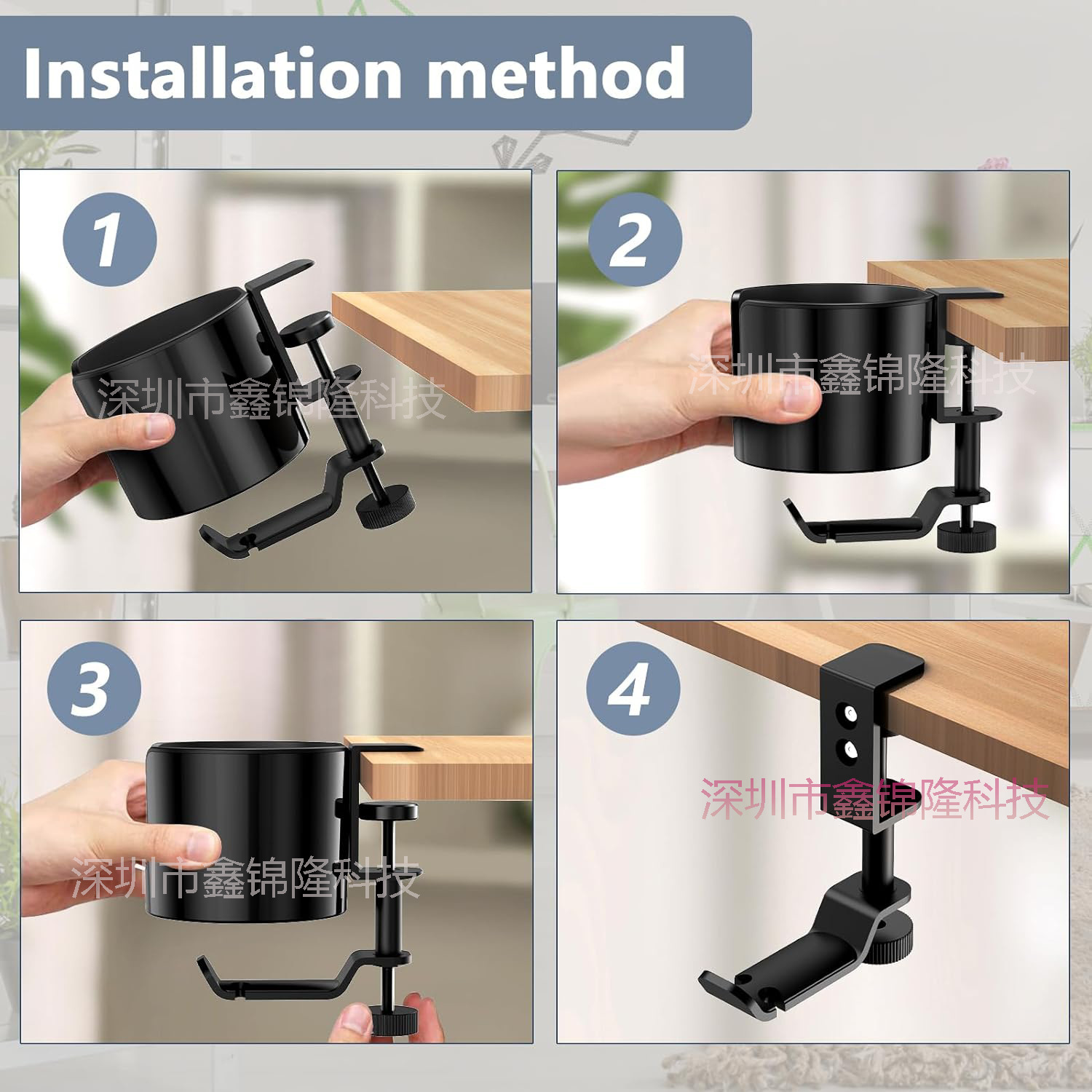 Installation method

1

深圳市鑫锦隆科技

2

深圳市鑫锦隆科技

3

深圳市鑫锦隆科技

4

深圳市鑫锦隆科技