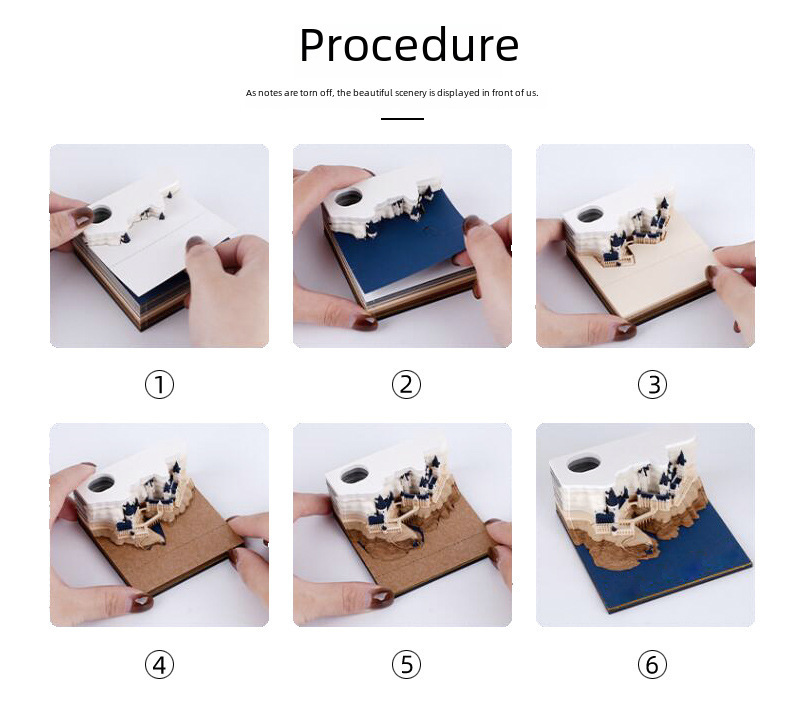 Procedure

As notes are torn off, the beautiful scenery is displayed in front of us.

①

②

③

④

⑤

⑥