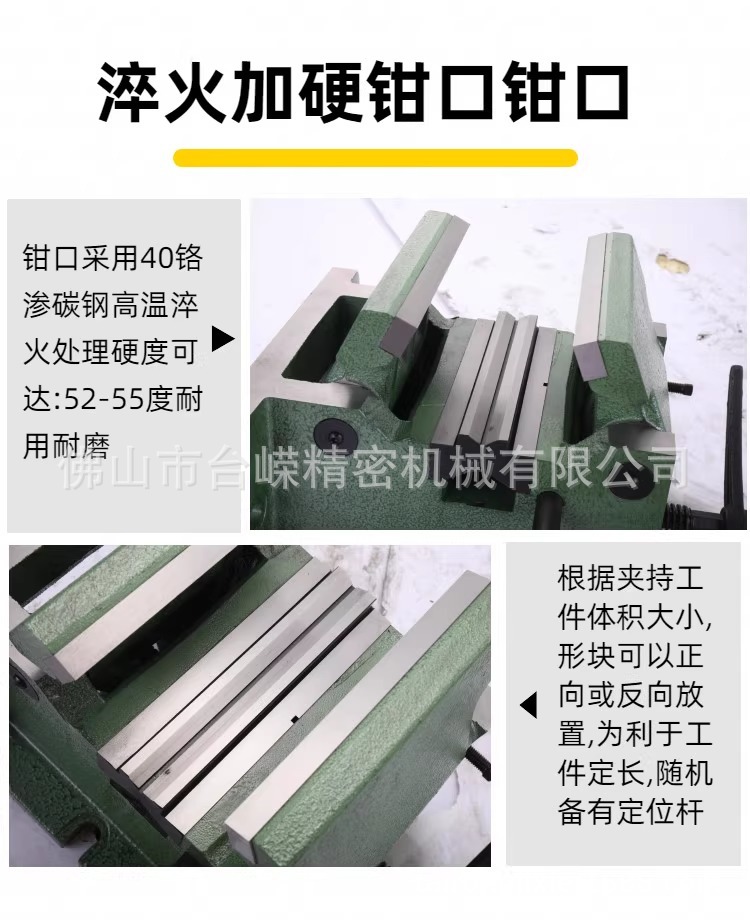 淬火加硬钳口钳口

钳口采用40铬渗碳钢高温淬火处理硬度可达:52-55度耐用耐磨

佛山市台嵘精密机械有限公司

根据夹持工件体积大小,形块可以正向或反向放置,为利于工件定长,随机备有定位杆