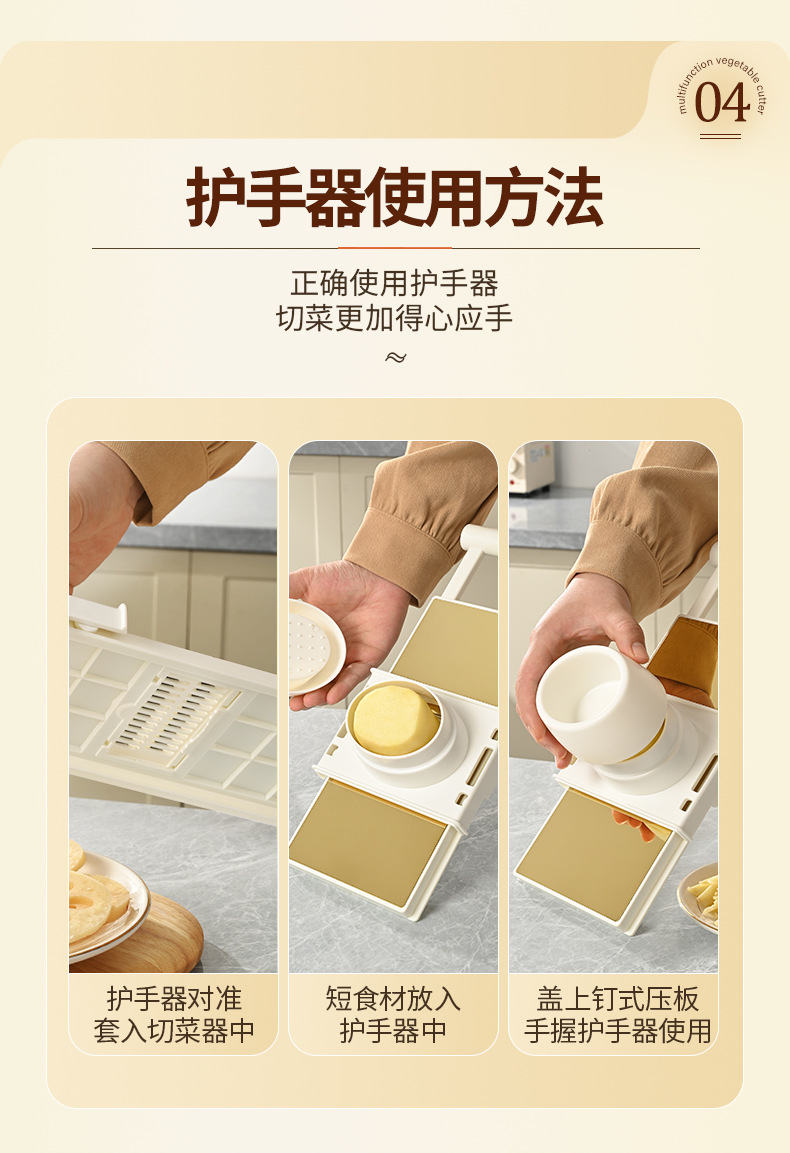 multifunction vegetable cutter
04

护手器使用方法

正确使用护手器
切菜更加得心应手
≈

护手器对准
套入切菜器中

短食材放入
护手器中

盖上钉式压板
手握护手器使用