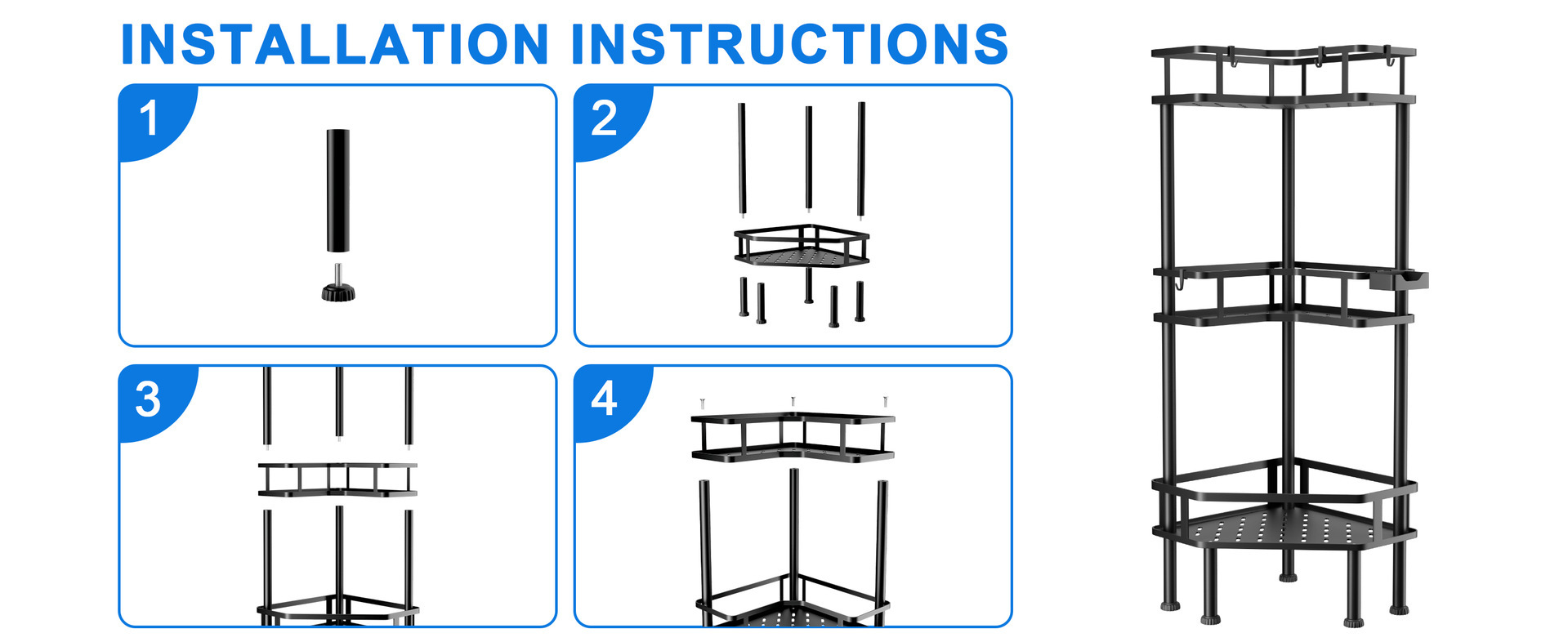 INSTALLATION INSTRUCTIONS

1

2

3

4