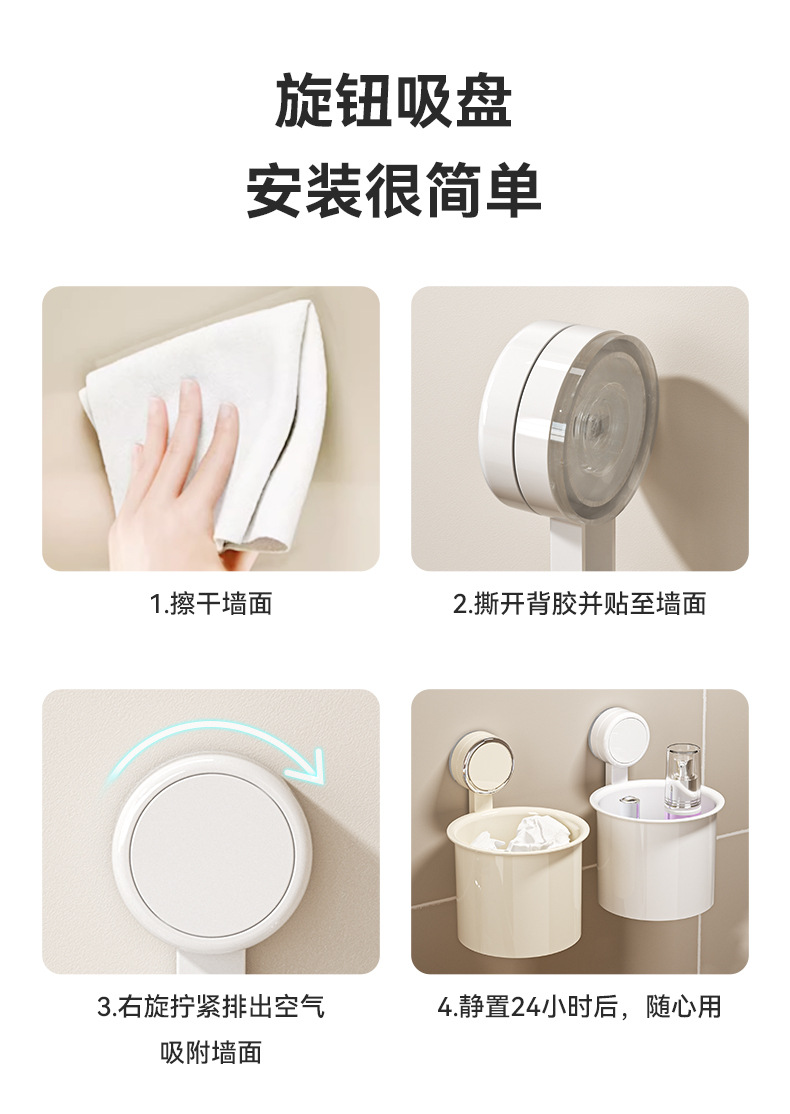 旋钮吸盘
安装很简单

1.擦干墙面

2.撕开背胶并贴至墙面

3.右旋拧紧排出空气
吸附墙面

4.静置24小时后，随心用