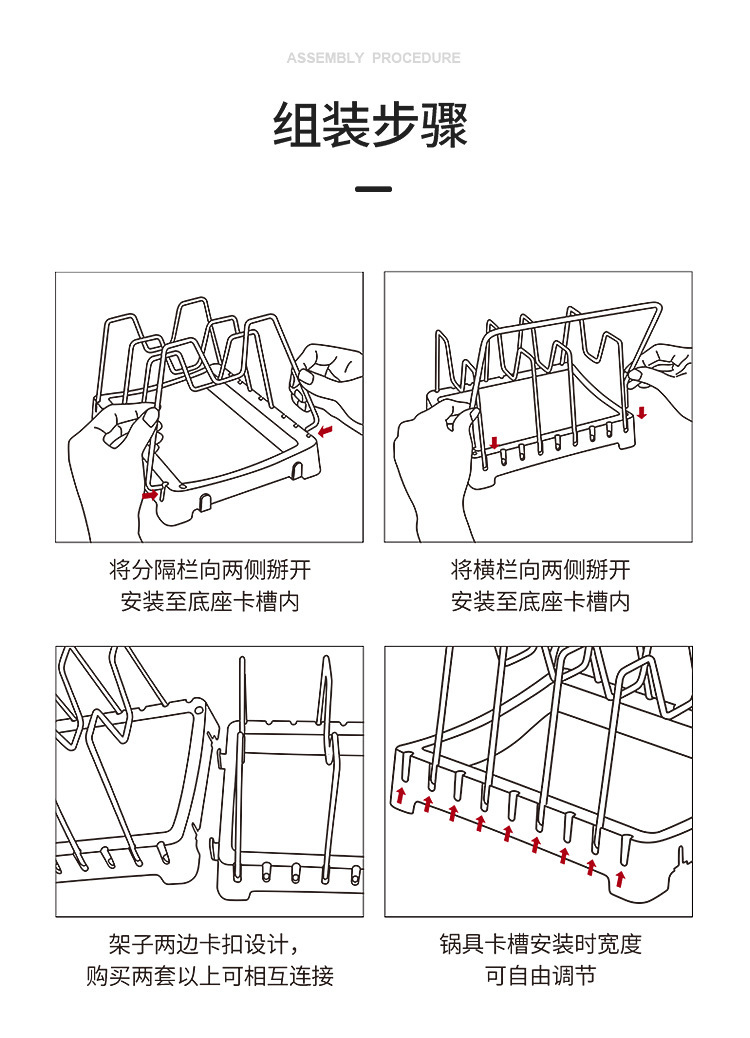 ASSEMBLY PROCEDURE

组装步骤

将分隔栏向两侧掰开
安装至底座卡槽内

将横栏向两侧掰开
安装至底座卡槽内

架子两边卡扣设计，
购买两套以上可相互连接

锅具卡槽安装时宽度
可自由调节