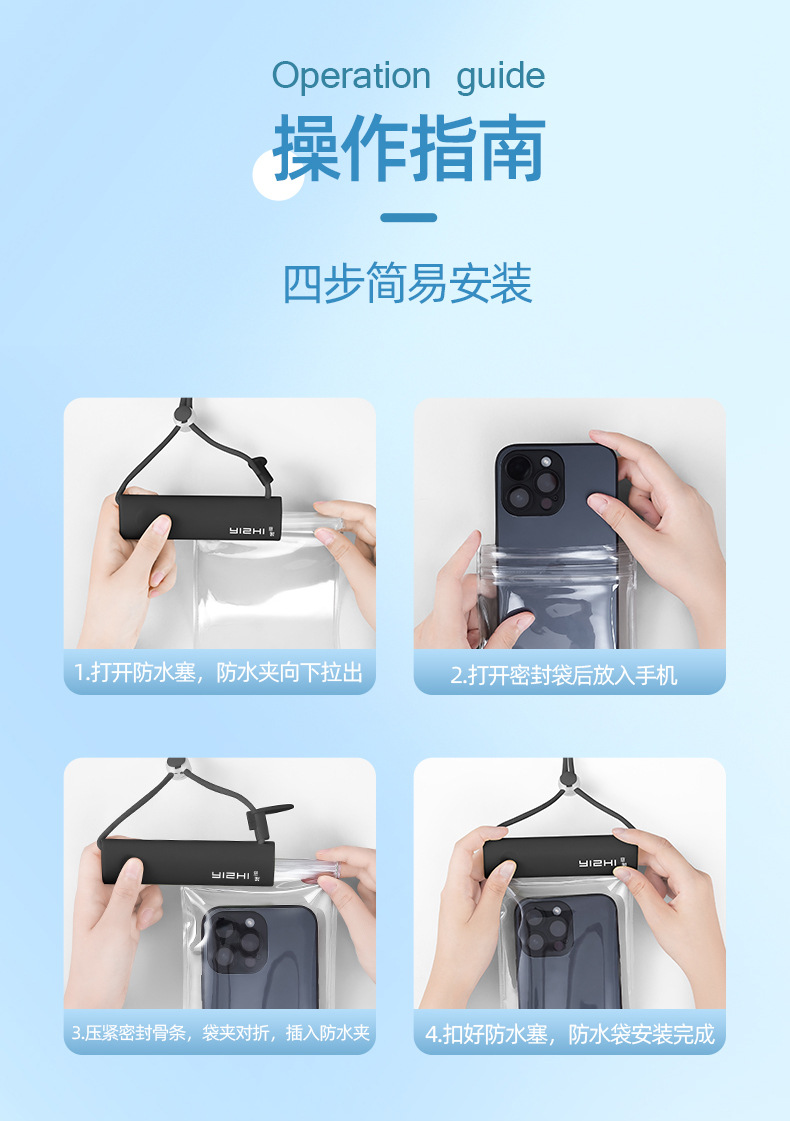 Operation guide

操作指南

四步简易安装

YIZHI

1.打开防水塞，防水夹向下拉出

2.打开密封袋后放入手机

YIZHI

3.压紧密封骨条，袋夹对折，插入防水夹

YIZHI

4.扣好防水塞，防水袋安装完成