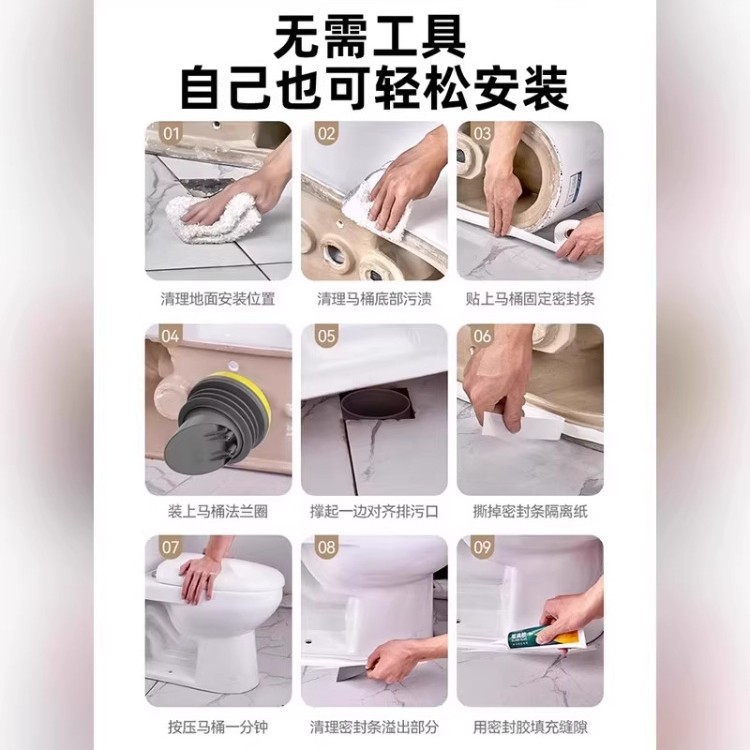 无需工具
自己也可轻松安装

01
清理地面安装位置

02
清理马桶底部污渍

03
贴上马桶固定密封条

04
装上马桶法兰圈

05
撑起一边对齐排污口

06
撕掉密封条隔离纸

07
按压马桶一分钟

08
清理密封条溢出部分

09
用密封胶填充缝隙