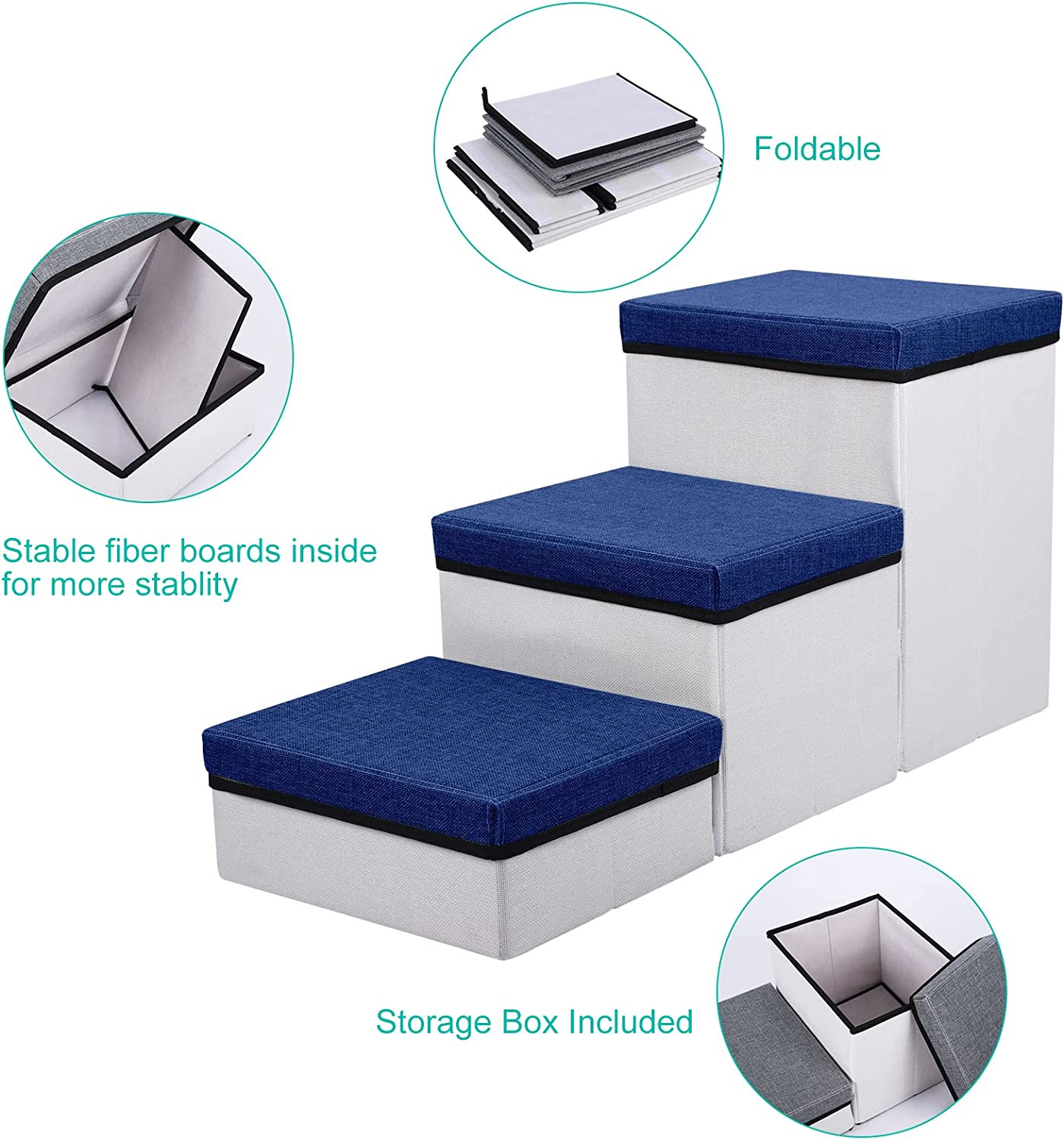 Foldable

Stable fiber boards inside for more stablity

Storage Box Included