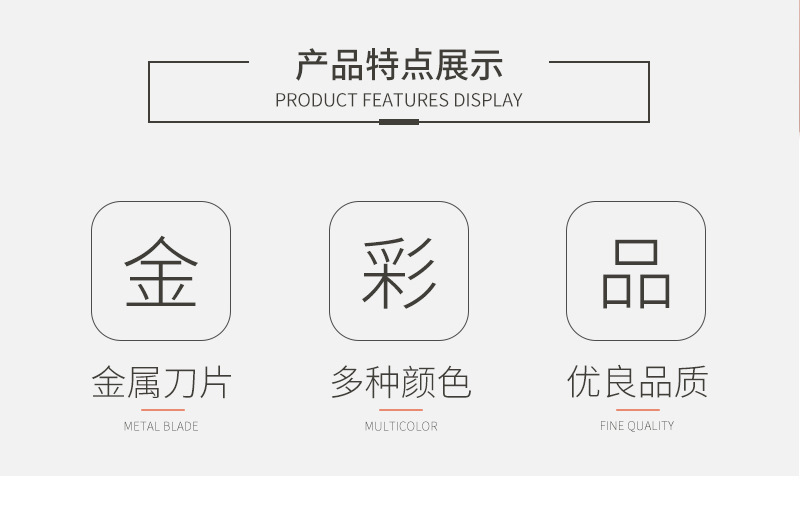 产品特点展示
PRODUCT FEATURES DISPLAY

金

金属刀片

METAL BLADE

彩

多种颜色

MULTICOLOR

品

优良品质

FINE QUALITY