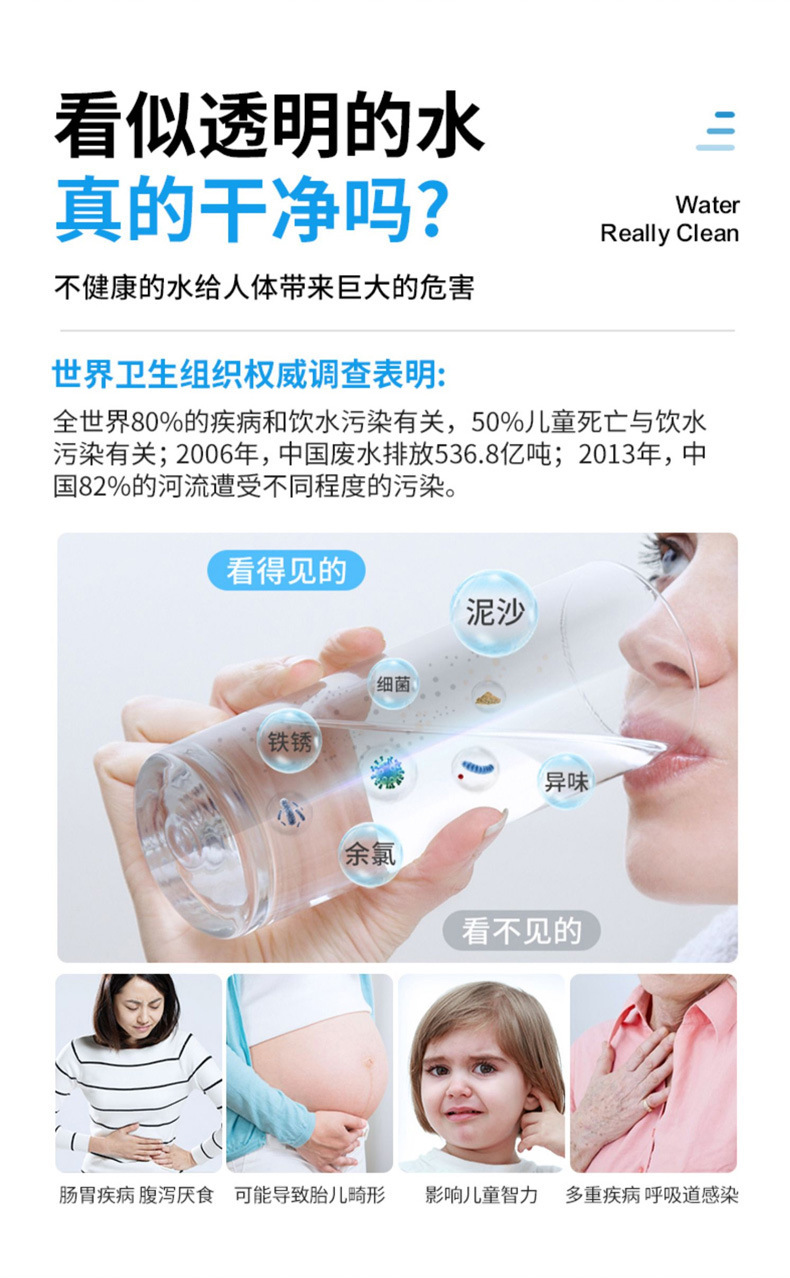 看似透明的水
真的干净吗?

Water
Really Clean

不健康的水给人体带来巨大的危害

世界卫生组织权威调查表明:

全世界80%的疾病和饮水污染有关，50%儿童死亡与饮水污染有关；2006年，中国废水排放536.8亿吨；2013年，中国82%的河流遭受不同程度的污染。

看得见的

泥沙

细菌

铁锈

异味

余氯

看不见的

肠胃疾病 腹泻厌食

可能导致胎儿畸形

影响儿童智力

多重疾病 呼吸道感染