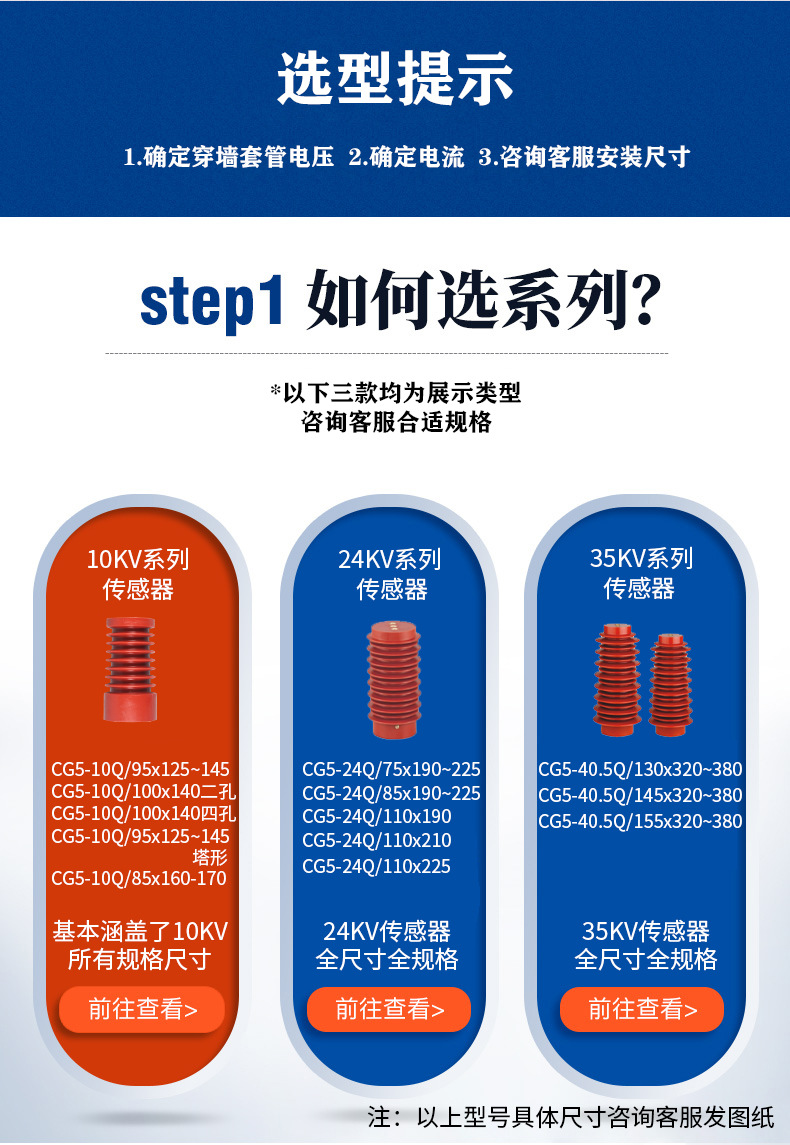 选型提示

1.确定穿墙套管电压 2.确定电流 3.咨询客服安装尺寸

step1 如何选系列?

*以下三款均为展示类型
咨询客服合适规格

10KV系列
传感器

CG5-10Q/95x125~145
CG5-10Q/100x140二孔
CG5-10Q/100x140四孔
CG5-10Q/95x125~145 塔形
CG5-10Q/85x160-170

基本涵盖了10KV
所有规格尺寸

前往查看>

24KV系列
传感器

CG5-24Q/75x190~225
CG5-24Q/85x190~225
CG5-24Q/110x190
CG5-24Q/110x210
CG5-24Q/110x225

24KV传感器
全尺寸全规格

前往查看>

35KV系列
传感器

CG5-40.5Q/130x320~380
CG5-40.5Q/145x320~380
CG5-40.5Q/155x320~380

35KV传感器
全尺寸全规格

前往查看>

注：以上型号具体尺寸咨询客服发图纸