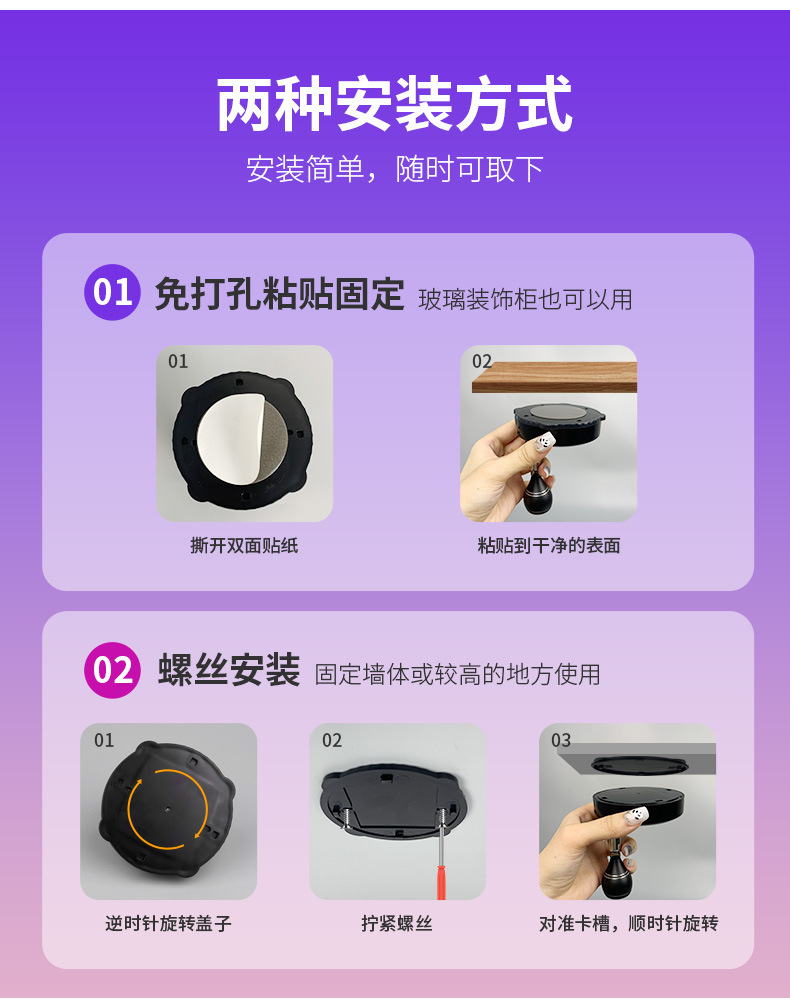 两种安装方式

安装简单，随时可取下

01 免打孔粘贴固定 玻璃装饰柜也可以用

01

撕开双面贴纸

02

粘贴到干净的表面

02 螺丝安装 固定墙体或较高的地方使用

01

逆时针旋转盖子

02

拧紧螺丝

03

对准卡槽，顺时针旋转