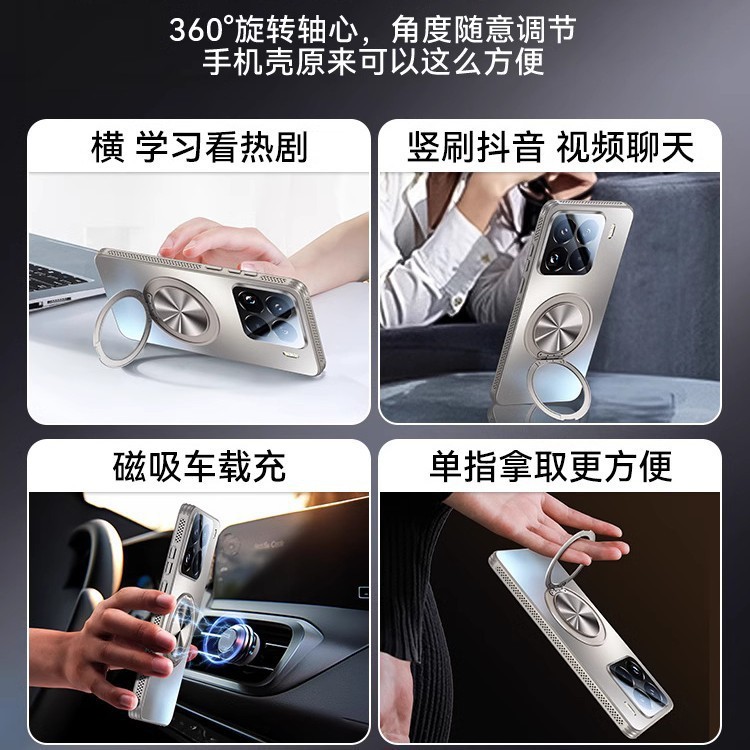 360°旋转轴心，角度随意调节
手机壳原来可以这么方便

横 学习看热剧

竖刷抖音 视频聊天

磁吸车载充

单指拿取更方便