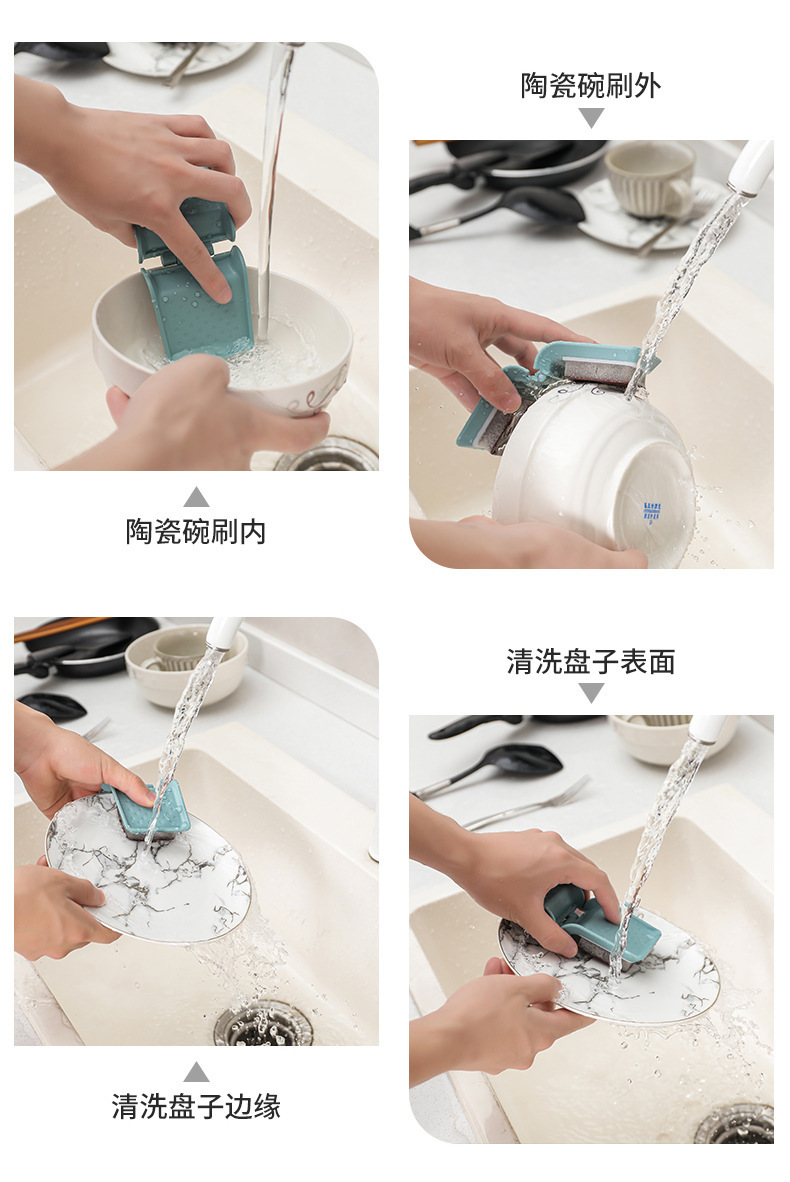 陶瓷碗刷外

陶瓷碗刷内

清洗盘子表面

清洗盘子边缘