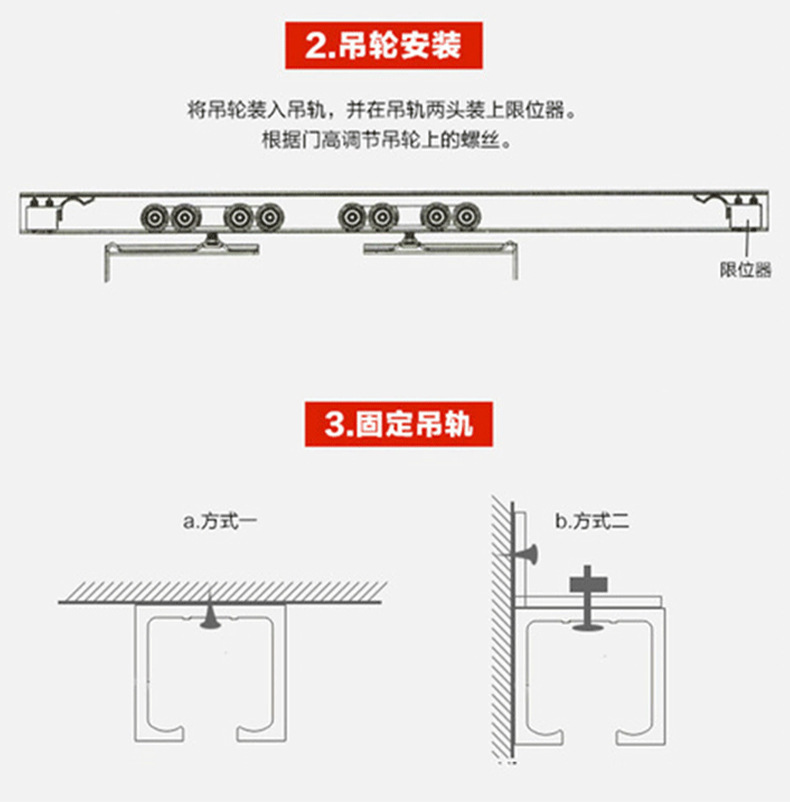 2.吊轮安装

将吊轮装入吊轨，并在吊轨两头装上限位器。
根据门高调节吊轮上的螺丝。

限位器

3.固定吊轨

a.方式一

b.方式二