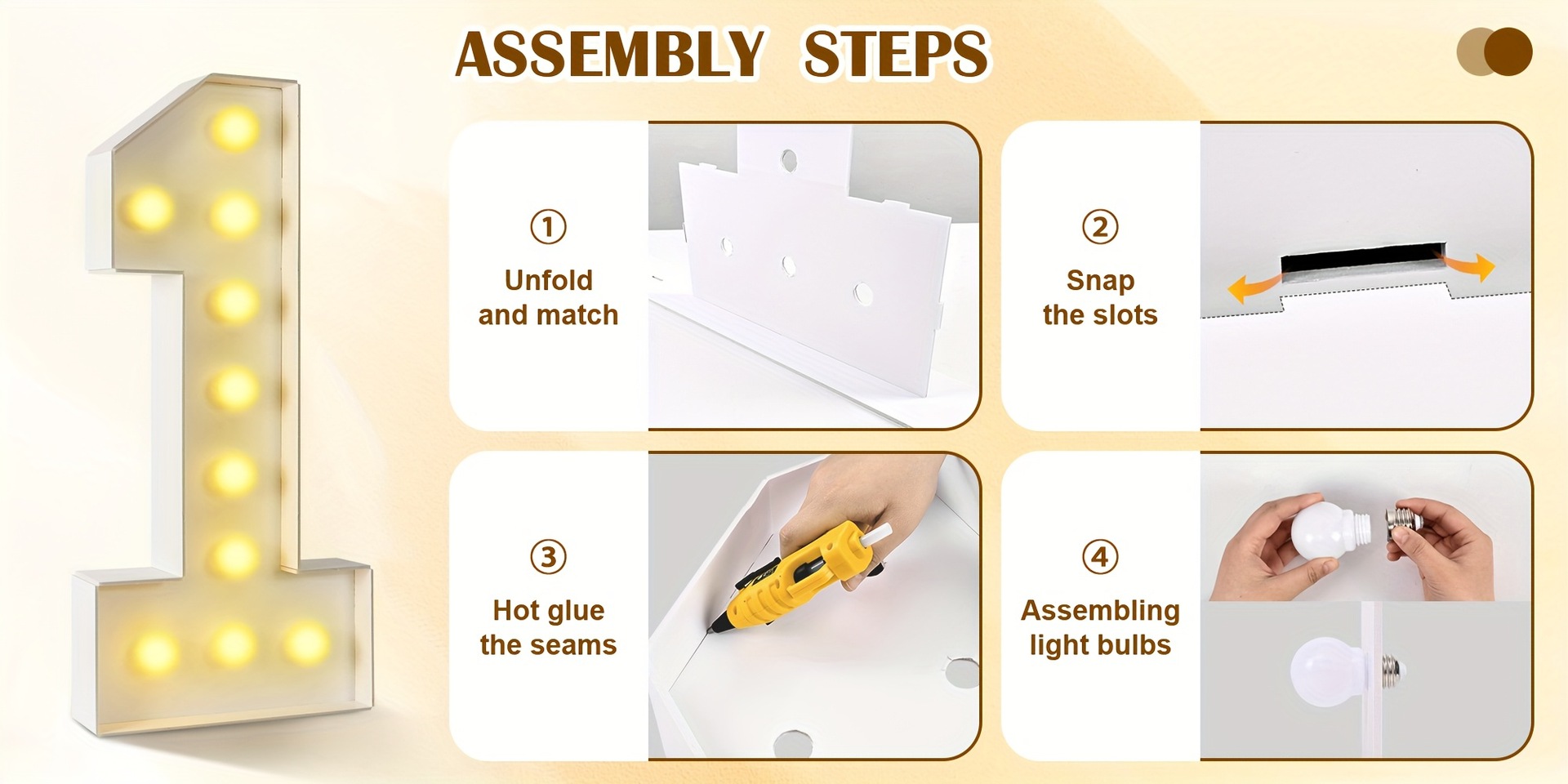 ASSEMBLY STEPS

①
Unfold
and match

②
Snap
the slots

③
Hot glue
the seams

④
Assembling
light bulbs