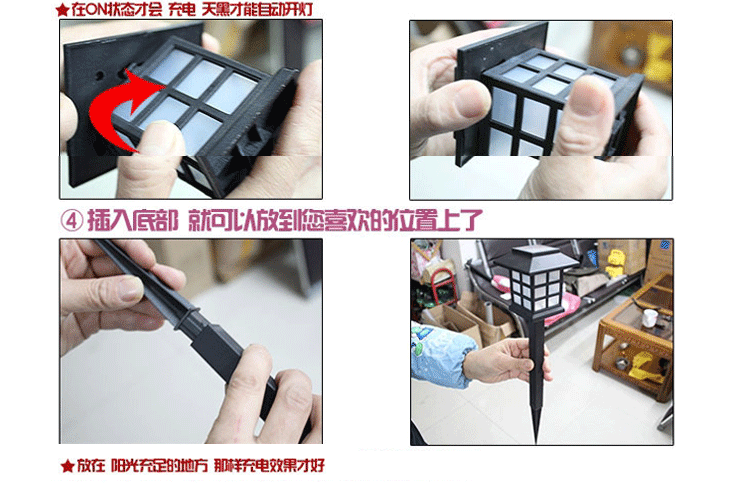 ★在ON状态才会 充电 天黑才能自动开灯

④ 插入底部 就可以放到您喜欢的位置上了

★放在 阳光充足的地方 那样充电效果才好