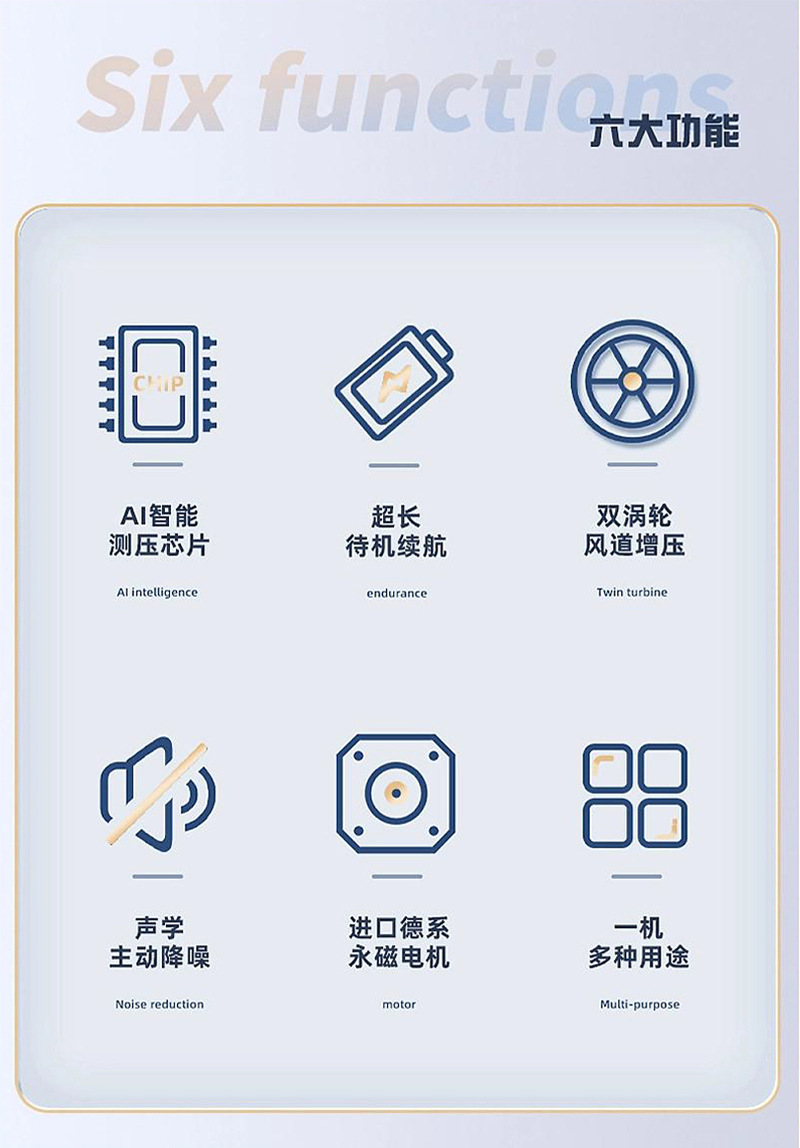 Six functions
六大功能

CHIP

AI智能
测压芯片

AI intelligence

超长
待机续航

endurance

双涡轮
风道增压

Twin turbine

声学
主动降噪

Noise reduction

进口德系
永磁电机

motor

一机
多种用途

Multi-purpose