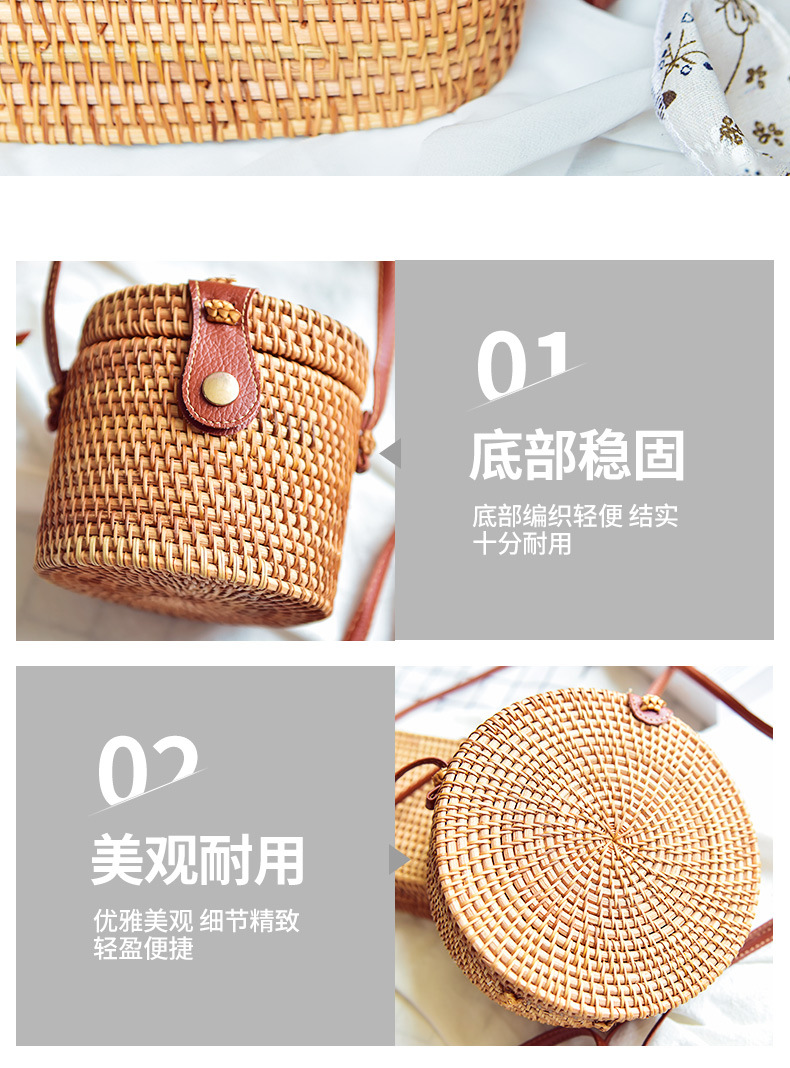 01

底部稳固

底部编织轻便 结实
十分耐用

02

美观耐用

优雅美观 细节精致
轻盈便捷