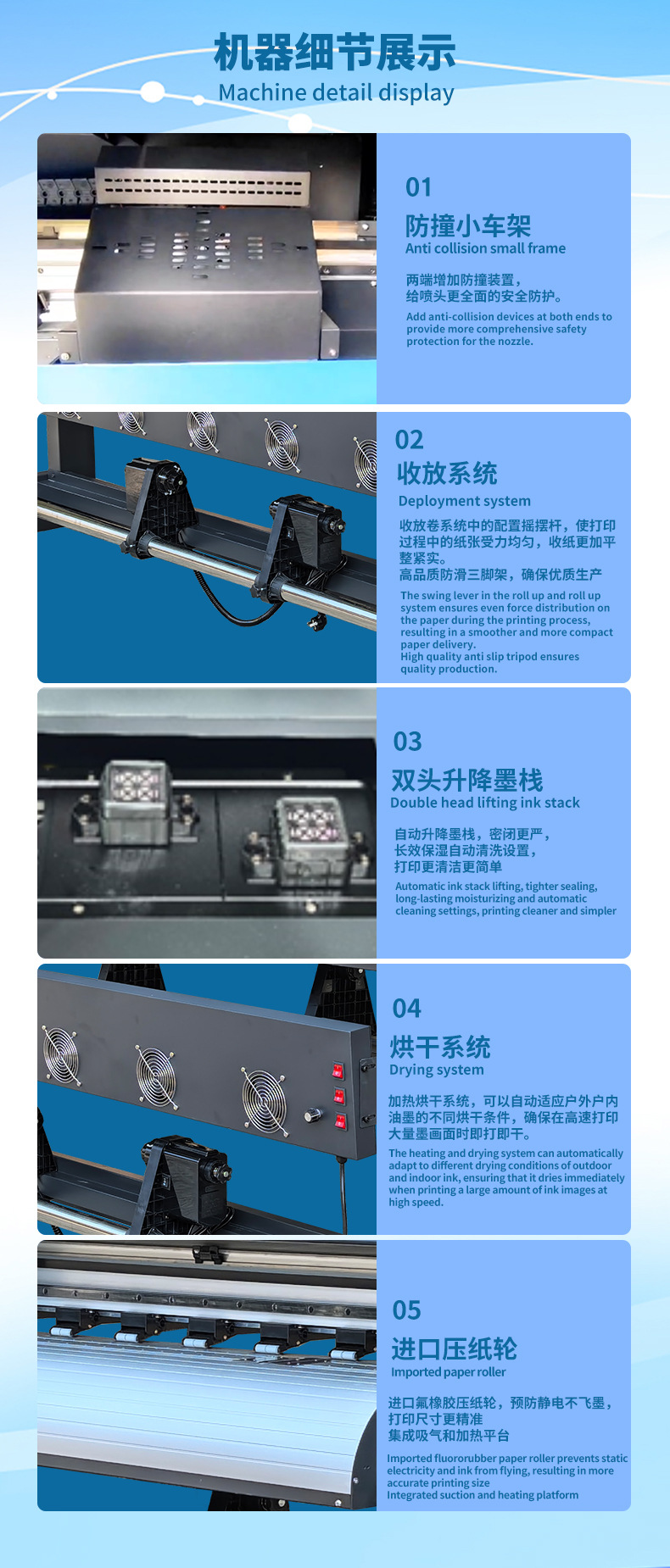 机器细节展示
Machine detail display

01
防撞小车架
Anti collision small frame

两端增加防撞装置，给喷头更全面的安全防护。

Add anti-collision devices at both ends to provide more comprehensive safety protection for the nozzle.

02
收放系统
Deployment system

收放卷系统中的配置摇摆杆，使打印过程中的纸张受力均匀，收纸更加平整紧实。
高品质防滑三脚架，确保优质生产

The swing lever in the roll up and roll up system ensures even force distribution on the paper during the printing process, resulting in a smoother and more compact paper delivery.
High quality anti slip tripod ensures quality production.

03
双头升降墨栈
Double head lifting ink stack

自动升降墨栈，密闭更严，长效保湿自动清洗设置，打印更清洁更简单

Automatic ink stack lifting, tighter sealing, long-lasting moisturizing and automatic cleaning settings, printing cleaner and simpler

04
烘干系统
Drying system

加热烘干系统，可以自动适应户外户内油墨的不同烘干条件，确保在高速打印大量墨画面时即打即干。

The heating and drying system can automatically adapt to different drying conditions of outdoor and indoor ink, ensuring that it dries immediately when printing a large amount of ink images at high speed.

05
进口压纸轮
Imported paper roller

进口氟橡胶压纸轮，预防静电不飞墨，打印尺寸更精准
集成吸气和加热平台

Imported fluororubber paper roller prevents static electricity and ink from flying, resulting in more accurate printing size
Integrated suction and heating platform