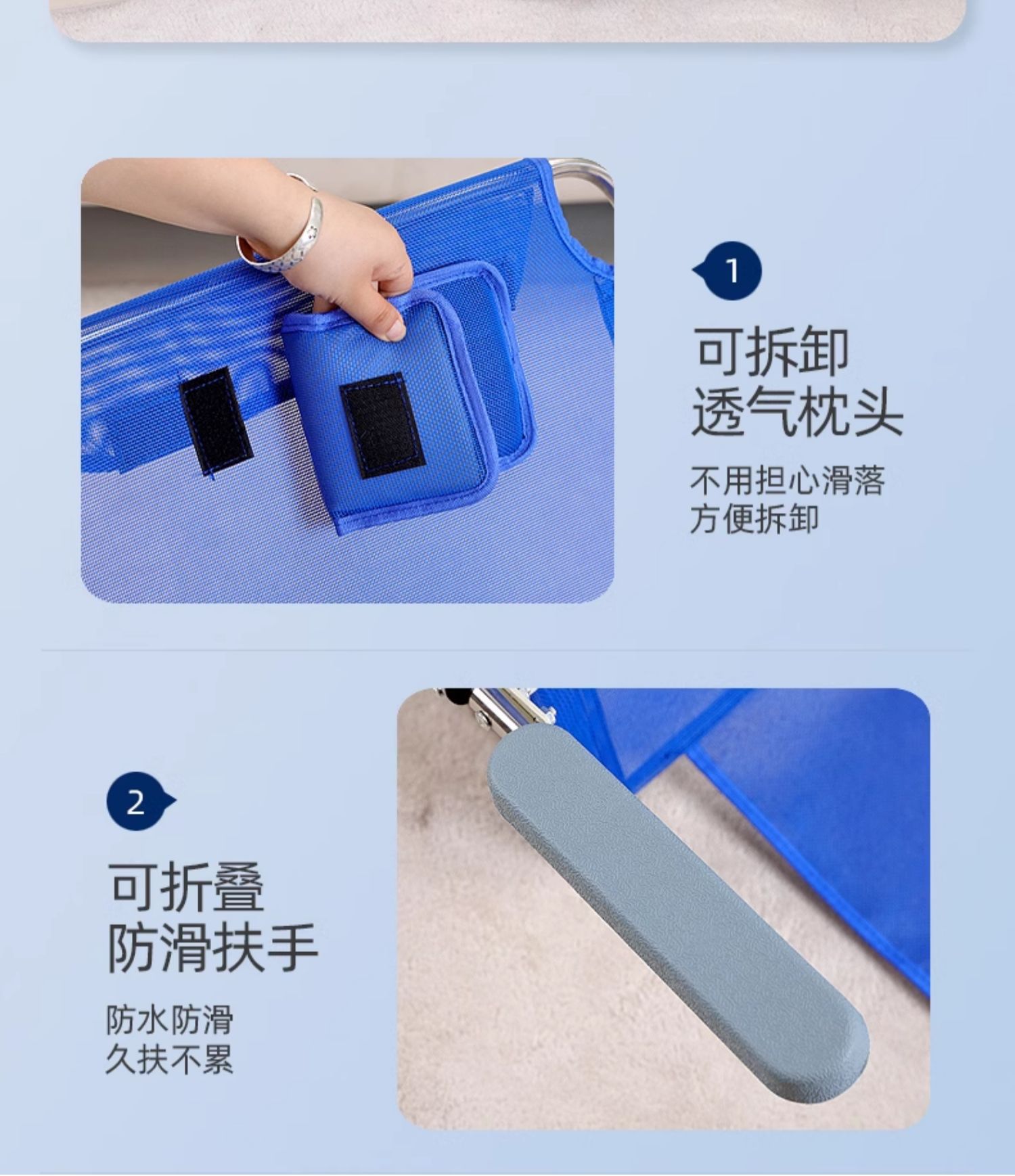 1

可拆卸
透气枕头

不用担心滑落
方便拆卸

2

可折叠
防滑扶手

防水防滑
久扶不累