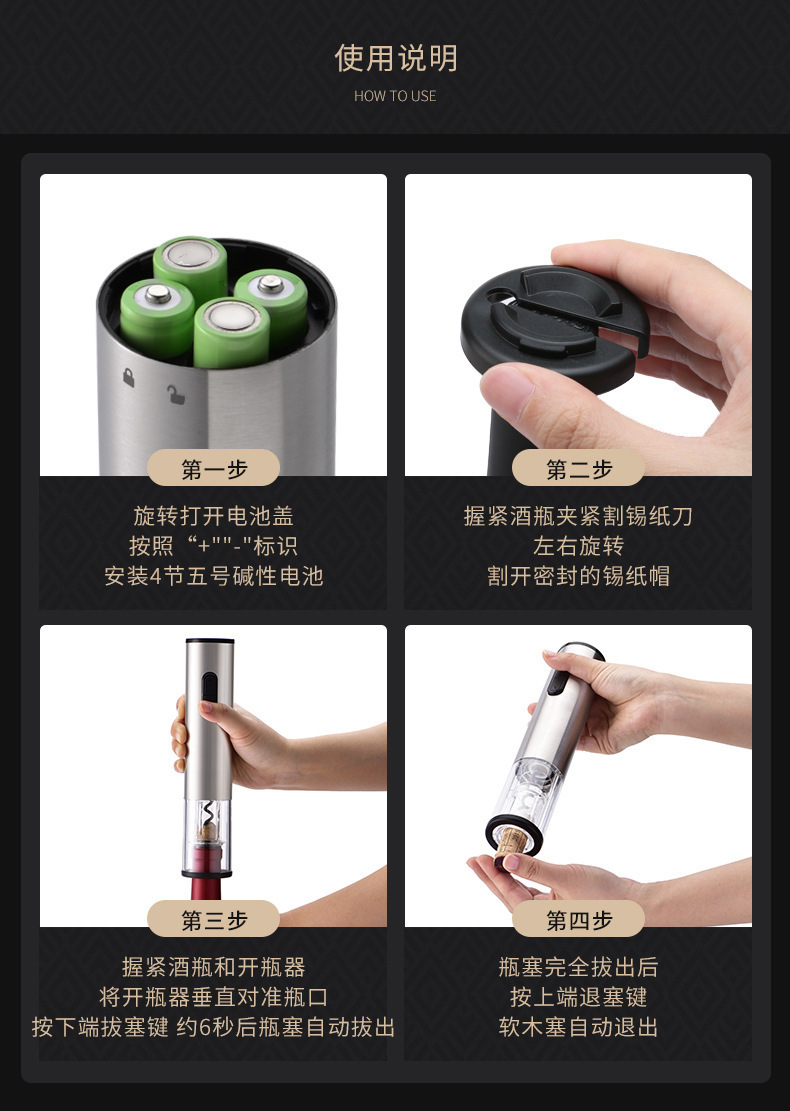 使用说明

HOW TO USE

第一步

旋转打开电池盖
按照“+""-"标识
安装4节五号碱性电池

第二步

握紧酒瓶夹紧割锡纸刀
左右旋转
割开密封的锡纸帽

第三步

握紧酒瓶和开瓶器
将开瓶器垂直对准瓶口
按下端拔塞键 约6秒后瓶塞自动拔出

第四步

瓶塞完全拔出后
按上端退塞键
软木塞自动退出