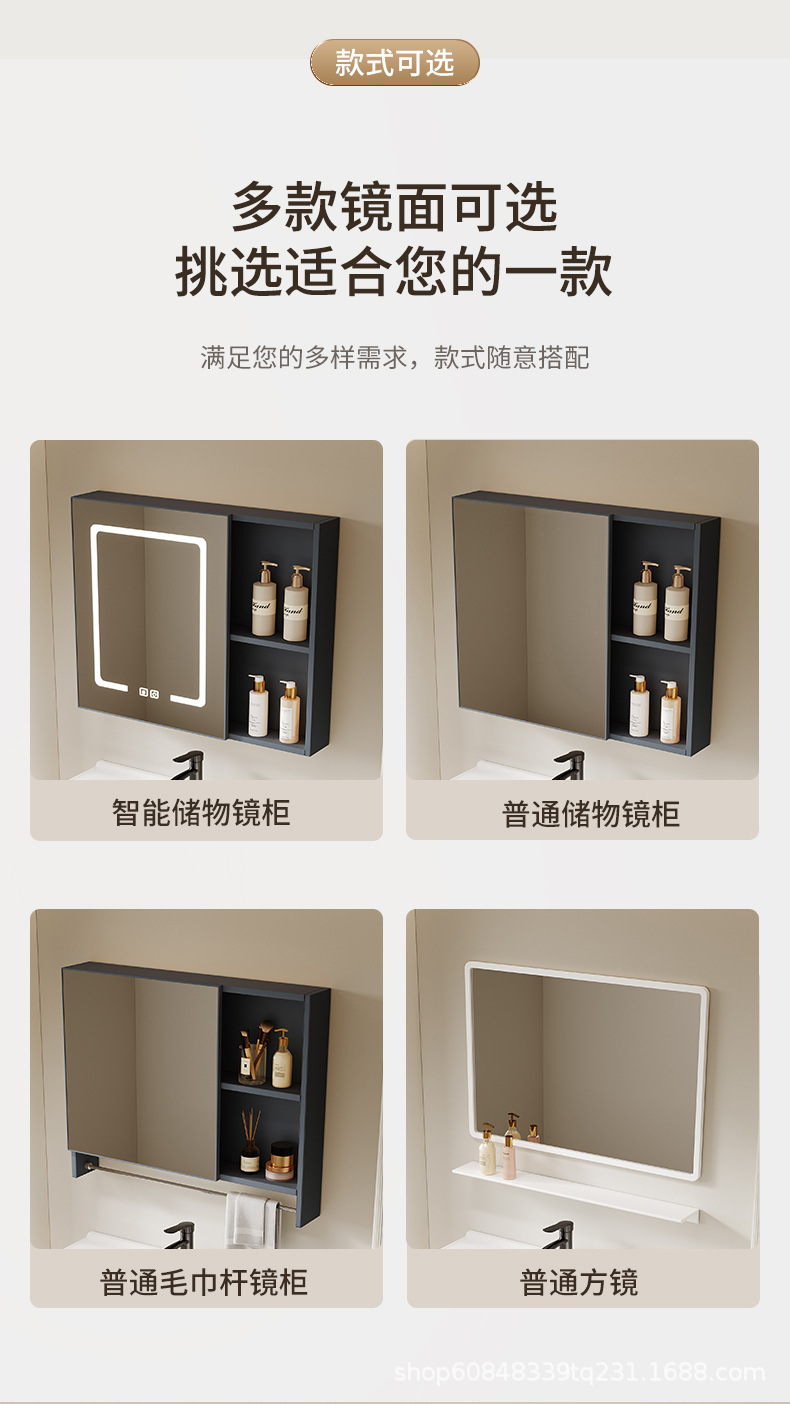 款式可选

多款镜面可选
挑选适合您的一款

满足您的多样需求，款式随意搭配

智能储物镜柜

普通储物镜柜

普通毛巾杆镜柜

普通方镜

shop60848339tq231.1688.com