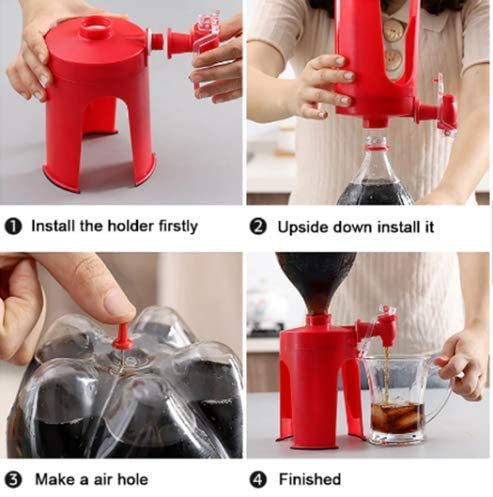 ❶ Install the holder firstly

❷ Upside down install it

❸ Make a air hole

❹ Finished