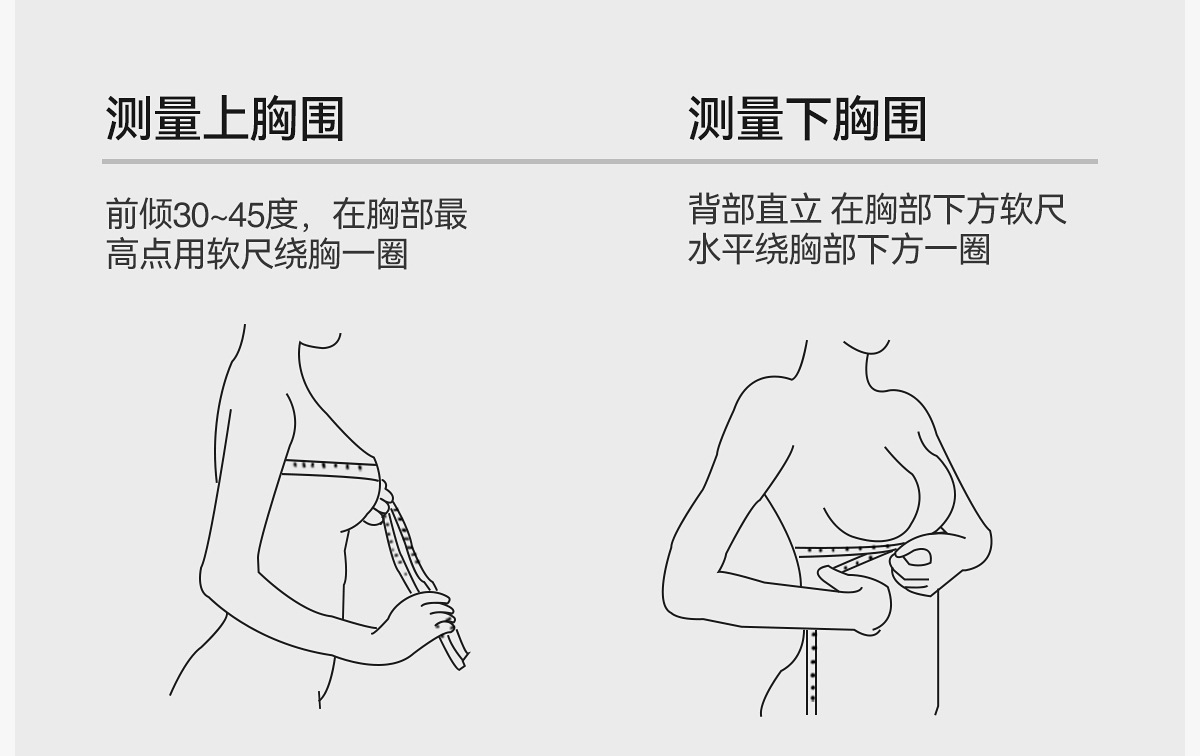 测量上胸围

前倾30~45度，在胸部最高点用软尺绕胸一圈

测量下胸围

背部直立 在胸部下方软尺水平绕胸部下方一圈