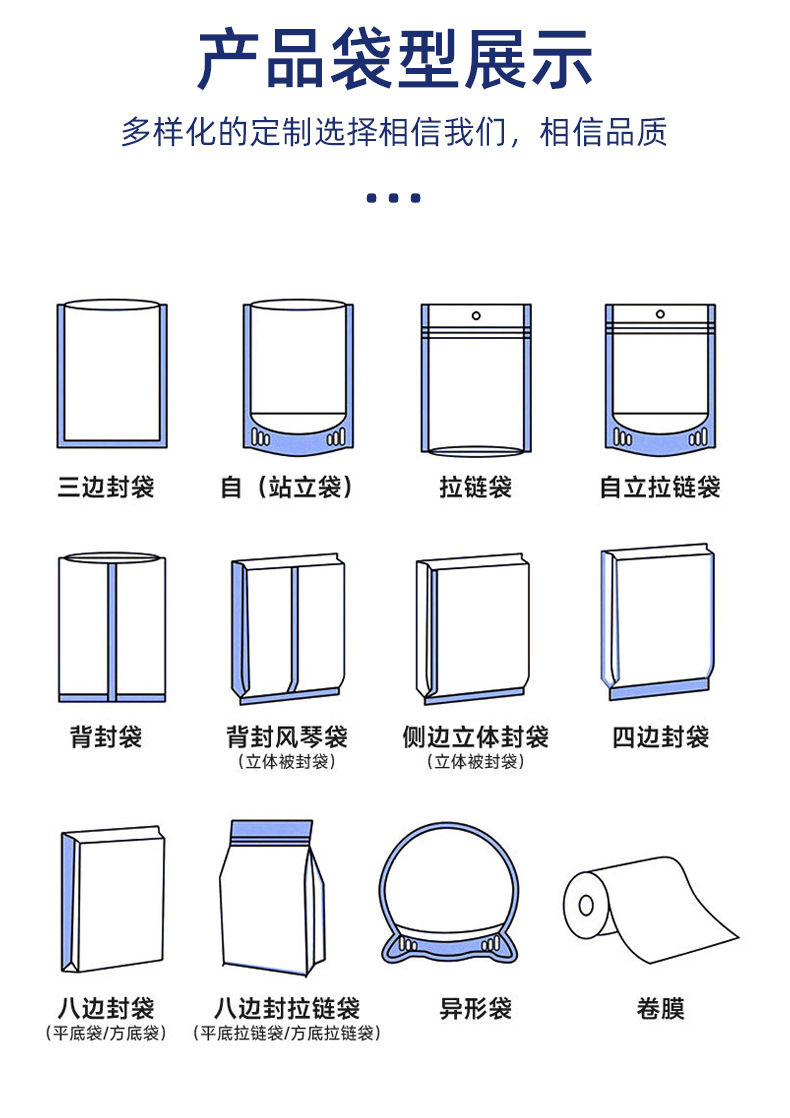 产品袋型展示

多样化的定制选择相信我们，相信品质

三边封袋

自（站立袋）

拉链袋

自立拉链袋

背封袋

背封风琴袋
（立体被封袋）

侧边立体封袋
（立体被封袋）

四边封袋

八边封袋
（平底袋/方底袋）

八边封拉链袋
（平底拉链袋/方底拉链袋）

异形袋

卷膜