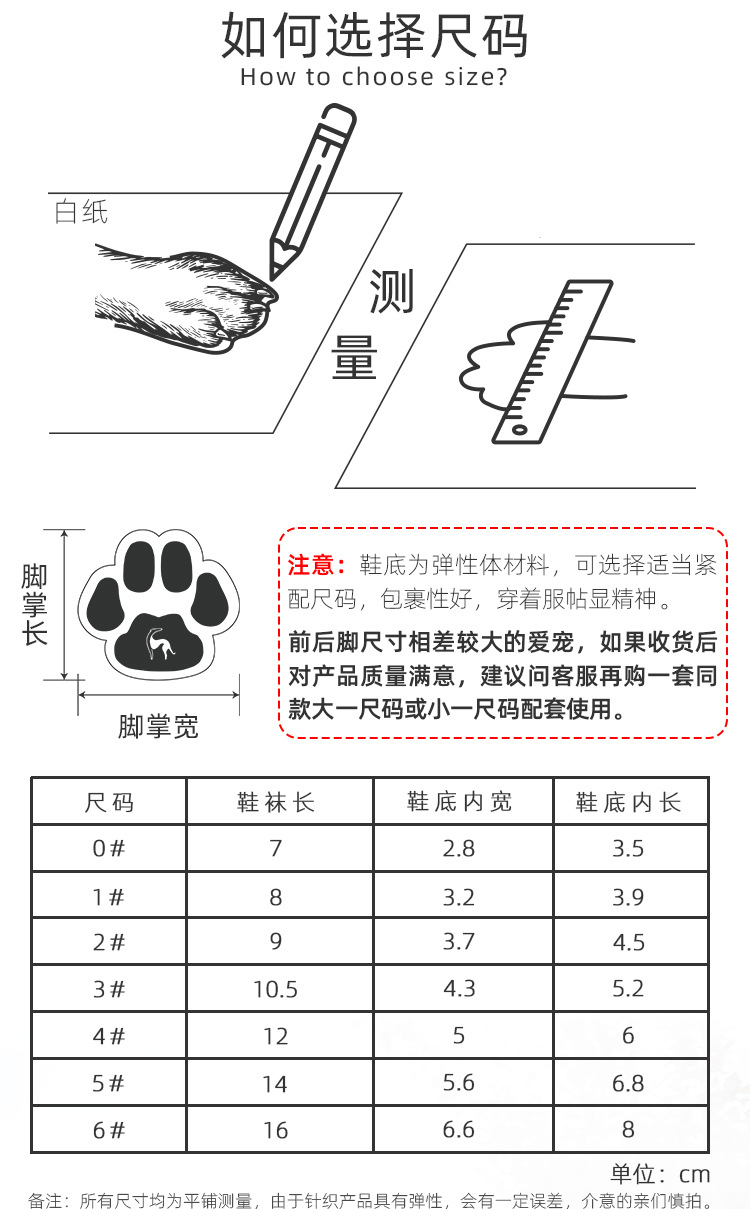 如何选择尺码
How to choose size?

白纸

测量

脚掌长

脚掌宽

注意：鞋底为弹性体材料，可选择适当紧配尺码，包裹性好，穿着服帖显精神。

前后脚尺寸相差较大的爱宠，如果收货后对产品质量满意，建议问客服再购一套同款大一尺码或小一尺码配套使用。

| 尺码 | 鞋袜长 | 鞋底内宽 | 鞋底内长 |
|---|---|---|---|
| 0# | 7 | 2.8 | 3.5 |
| 1# | 8 | 3.2 | 3.9 |
| 2# | 9 | 3.7 | 4.5 |
| 3# | 10.5 | 4.3 | 5.2 |
| 4# | 12 | 5 | 6 |
| 5# | 14 | 5.6 | 6.8 |
| 6# | 16 | 6.6 | 8 |

单位：cm

备注：所有尺寸均为平铺测量，由于针织产品具有弹性，会有一定误差，介意的亲们慎拍。