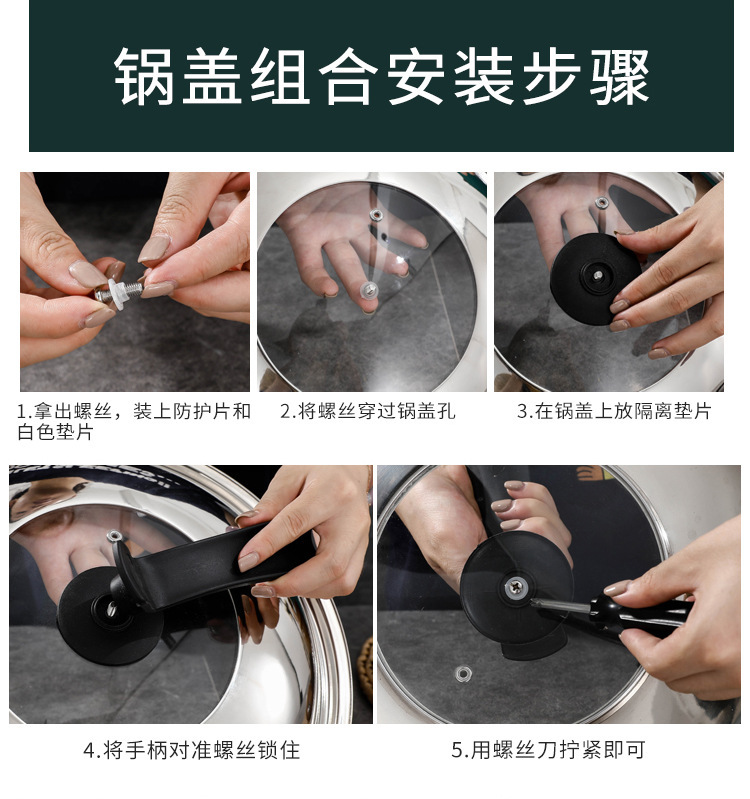 锅盖组合安装步骤

1.拿出螺丝，装上防护片和白色垫片

2.将螺丝穿过锅盖孔

3.在锅盖上放隔离垫片

4.将手柄对准螺丝锁住

5.用螺丝刀拧紧即可